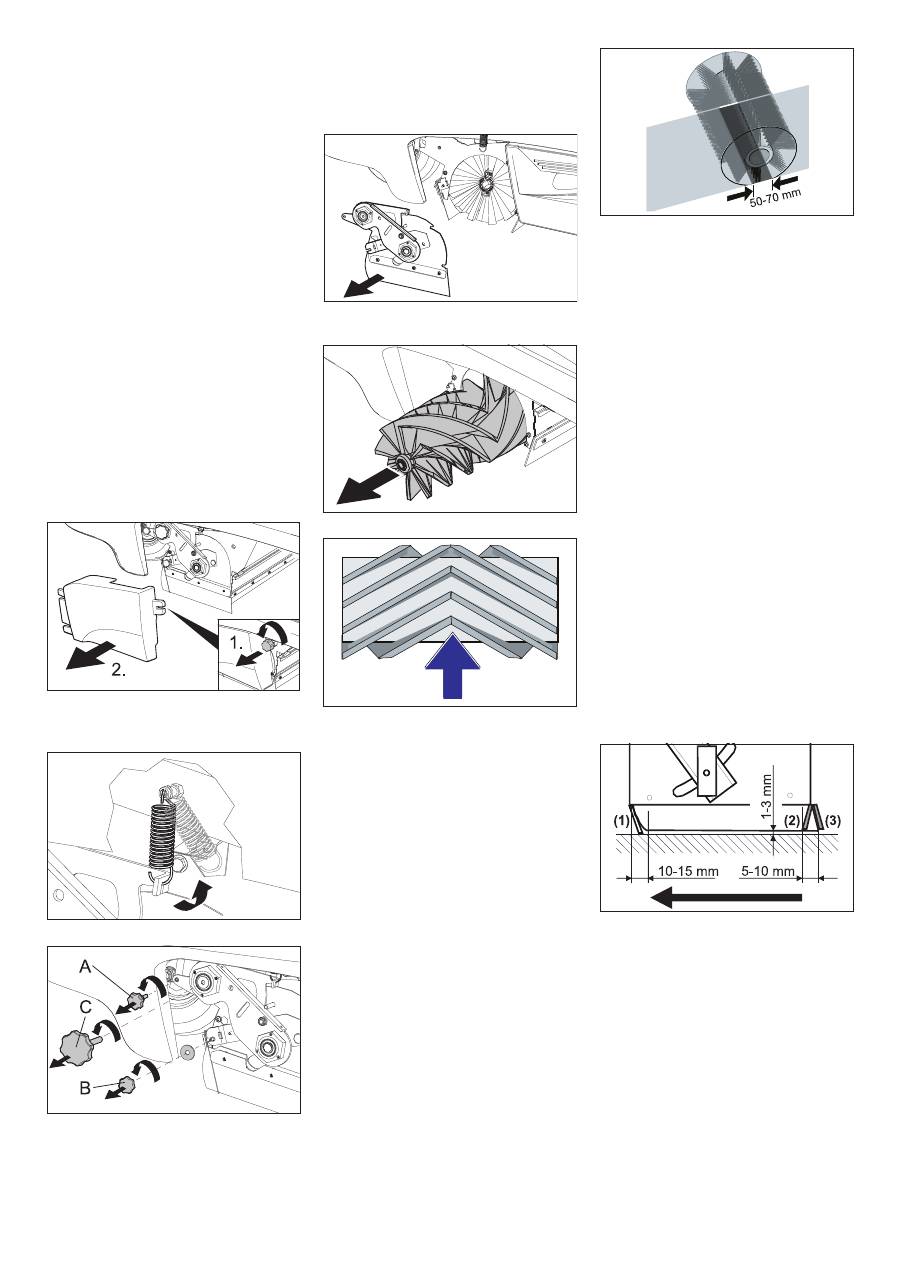 50-70 mm

1.

2.

A

C

B

1-3 mm

(1)

(2)

(3)

10-15 mm

5-10 mm