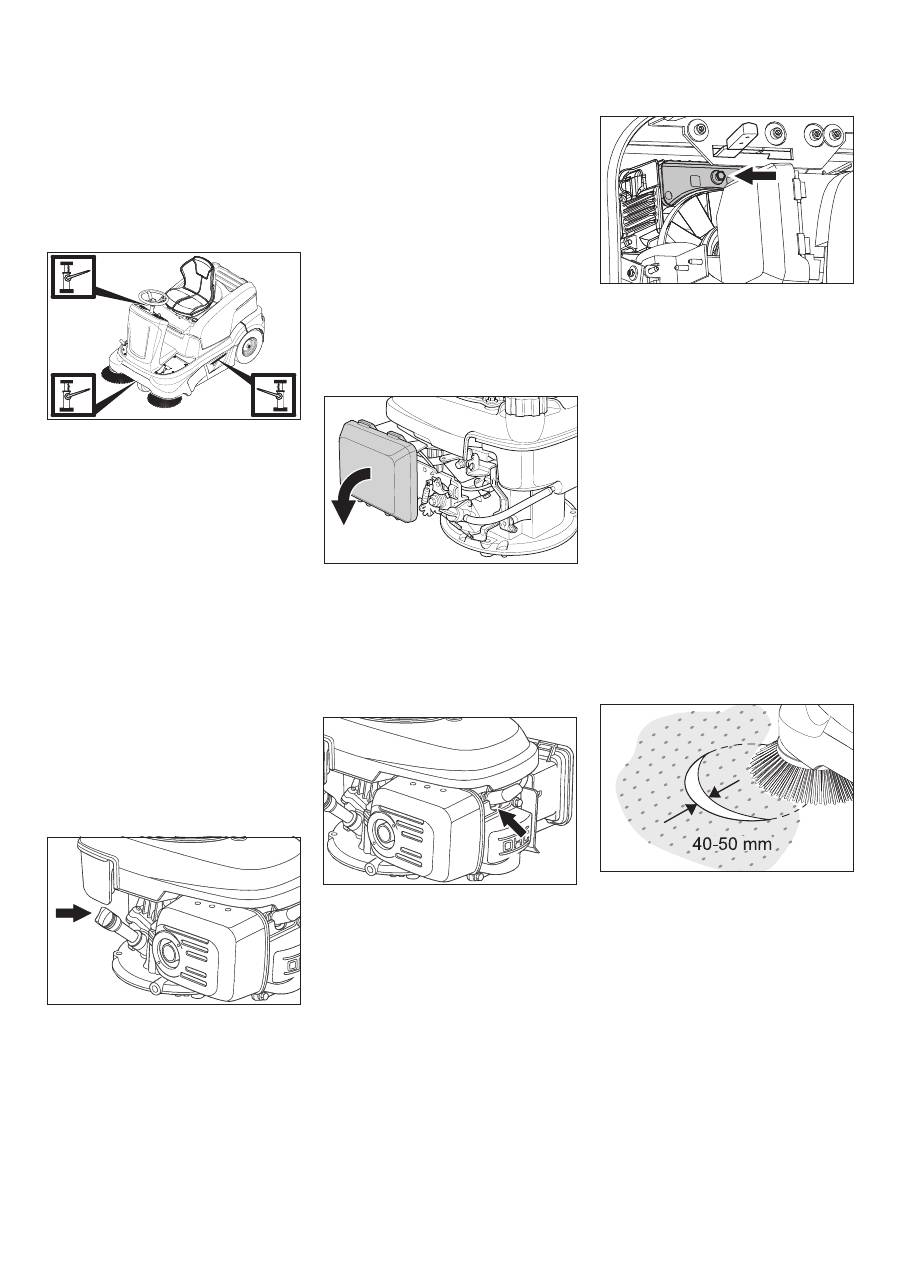 40-50 mm