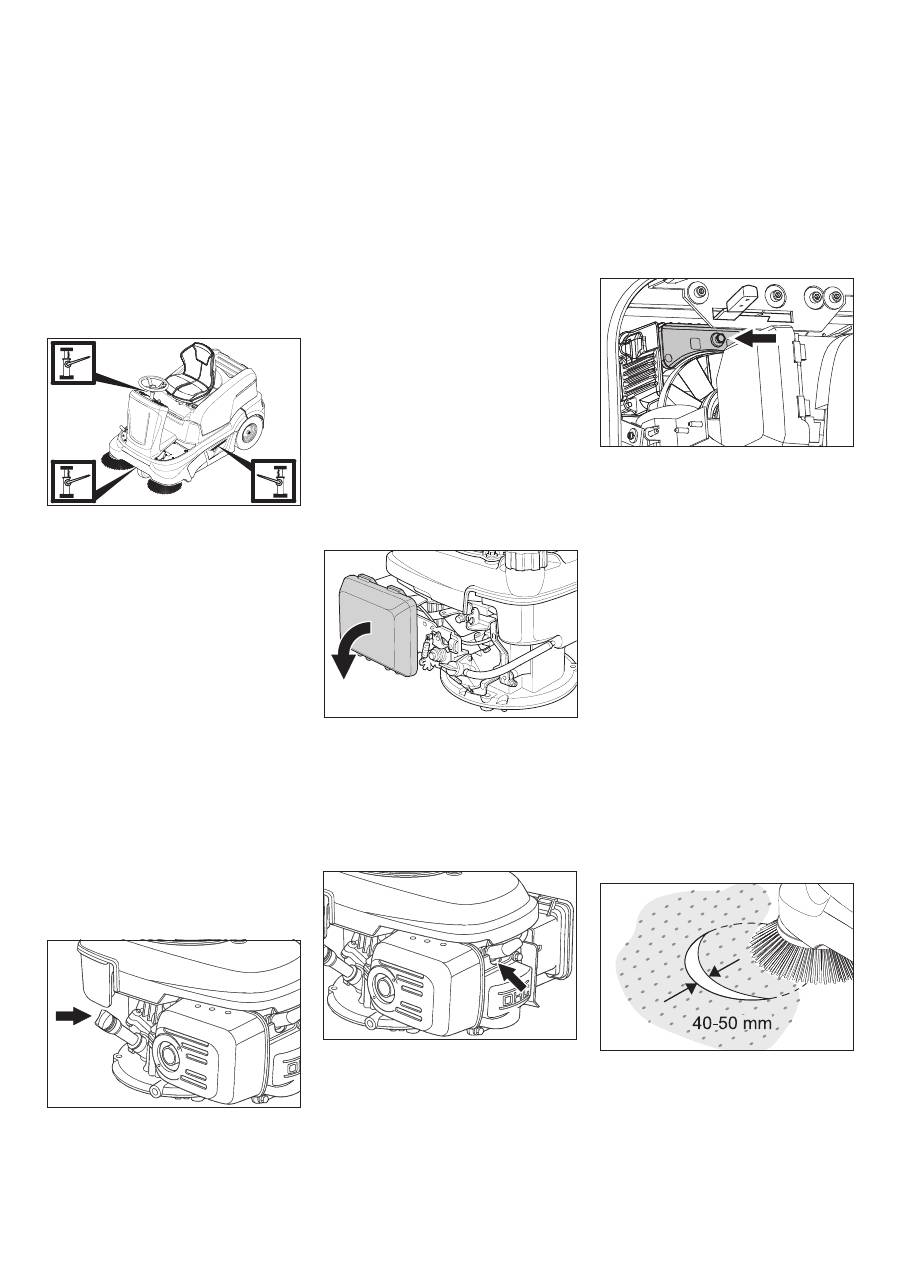 40-50 mm