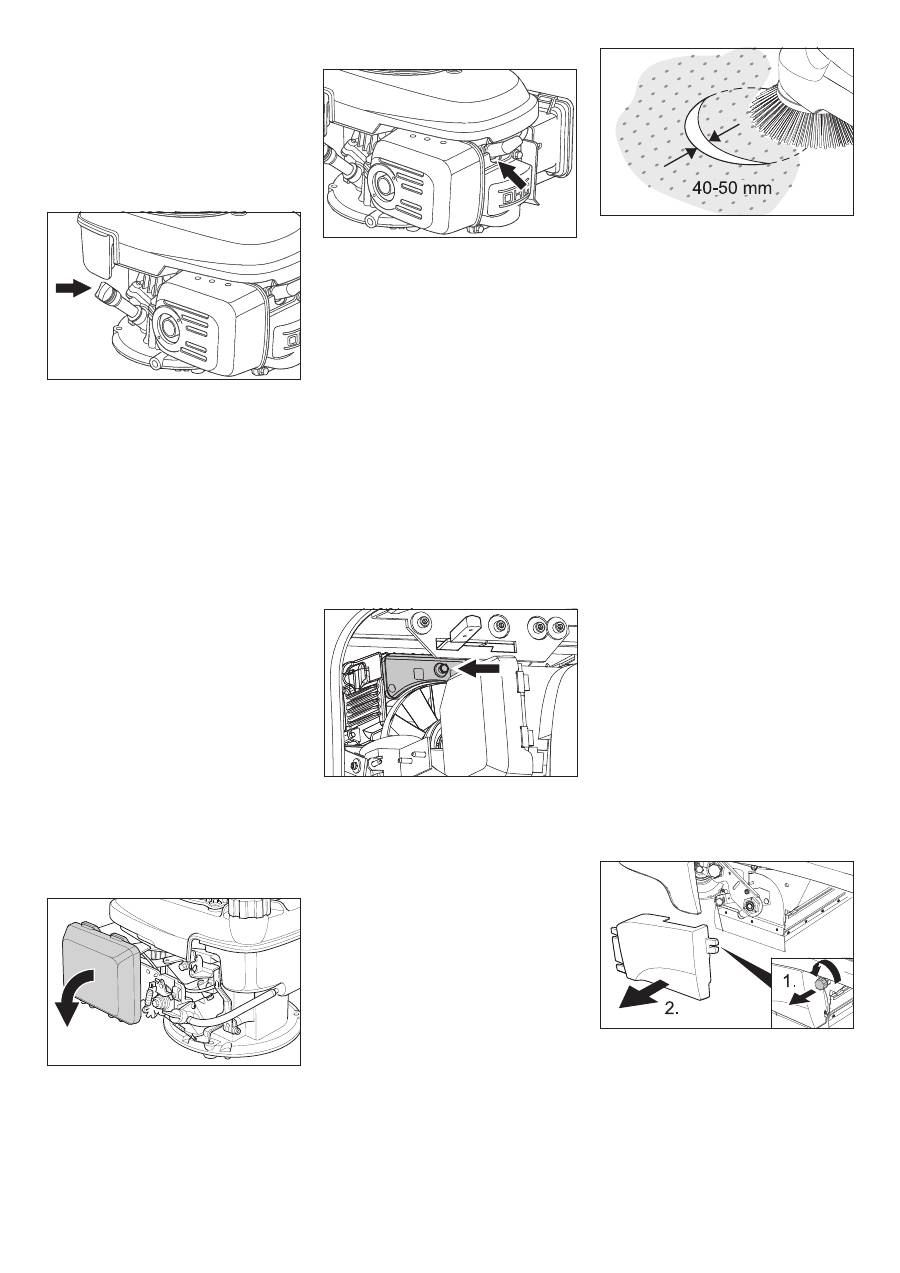 40-50 mm

1.

2.