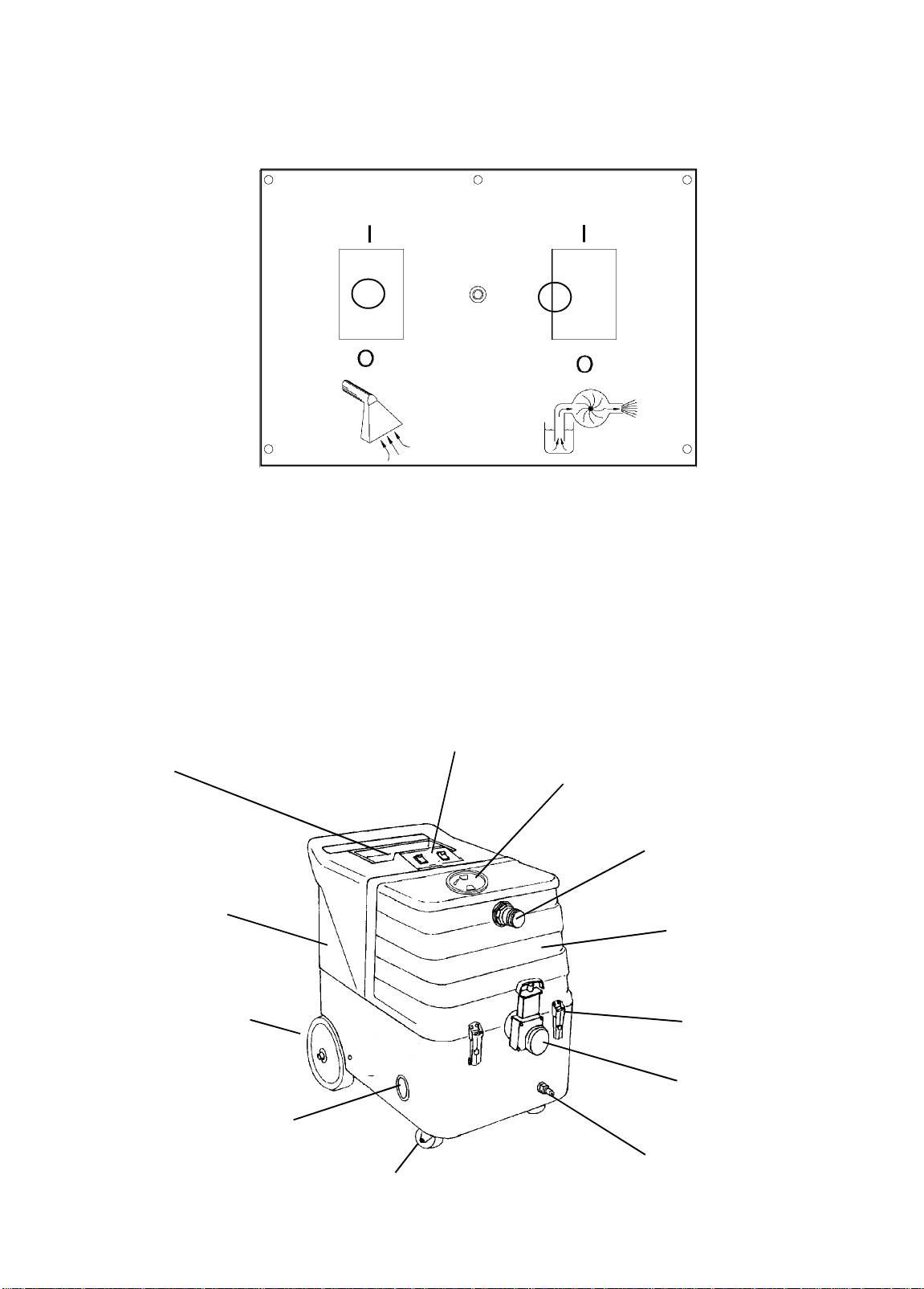 I

O

I

O