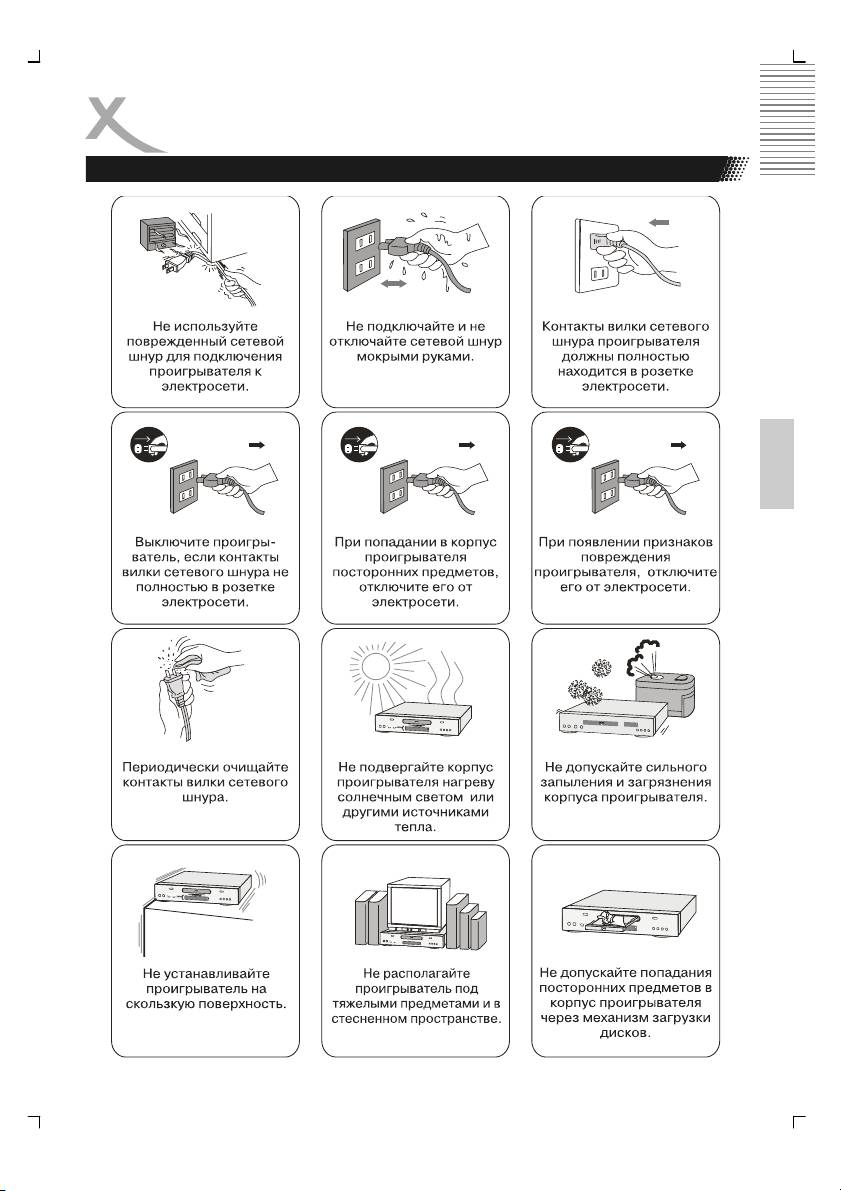 Не используйте поврежденный сетевой шнур для подключения проигрывателя к электросети.

Не подключайте и не отключайте сетевой шнур мокрыми руками.

Контакты вилки сетевого шнура проигрывателя должны полностью находится в розетке электросети.

Выключите проигрыватель, если контакты вилки сетевого шнура не полностью в розетке электросети.

При попадании в корпус проигрывателя посторонних предметов, отключите его от электросети.

При появлении признаков повреждения проигрывателя, отключите его от электросети.

Периодически очищайте контакты вилки сетевого шнура.

Не подвергайте корпус проигрывателя нагреву солнечным светом или другими источниками тепла.

Не допускайте сильного запыления и загрязнения корпуса проигрывателя.

Не устанавливайте проигрыватель на скользкую поверхность.

Не располагайте проигрыватель под тяжелыми предметами и в стесненном пространстве.

Не допускайте попадания посторонних предметов в корпус проигрывателя через механизм загрузки дисков.