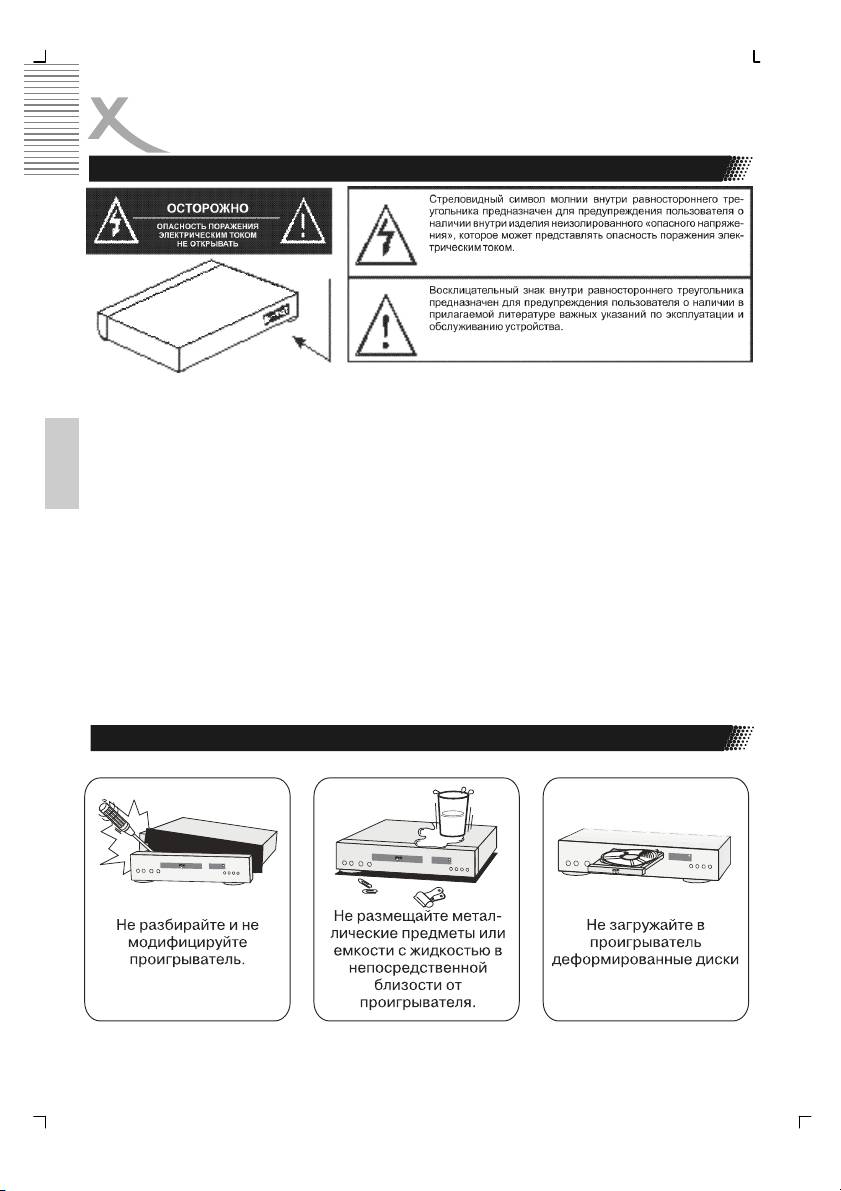 ОСТОРОЖНО

ОПАСНОСТЬ ПОРАЖЕНИЯ ЭЛЕКТРИЧЕСКИМ ТОКОМ НЕ ОТКРЫВАТЬ

Стреловидный символ молнии внутри равностороннего треугольника предназначен для предупреждения пользователя о наличии внутри изделия неизолированного «опасного напряжения», которое может представлять опасность поражения электрическим током.

Восклицательный знак внутри равностороннего треугольника предназначен для предупреждения пользователя о наличии в прилагаемой литературе важных указаний по эксплуатации и обслуживанию устройства.

Не разбирайте и не модифицируйте проигрыватель.

Не размещайте металлические предметы или емкости с жидкостью в непосредственной близости от проигрывателя.

Не загружайте в проигрыватель деформированные диски