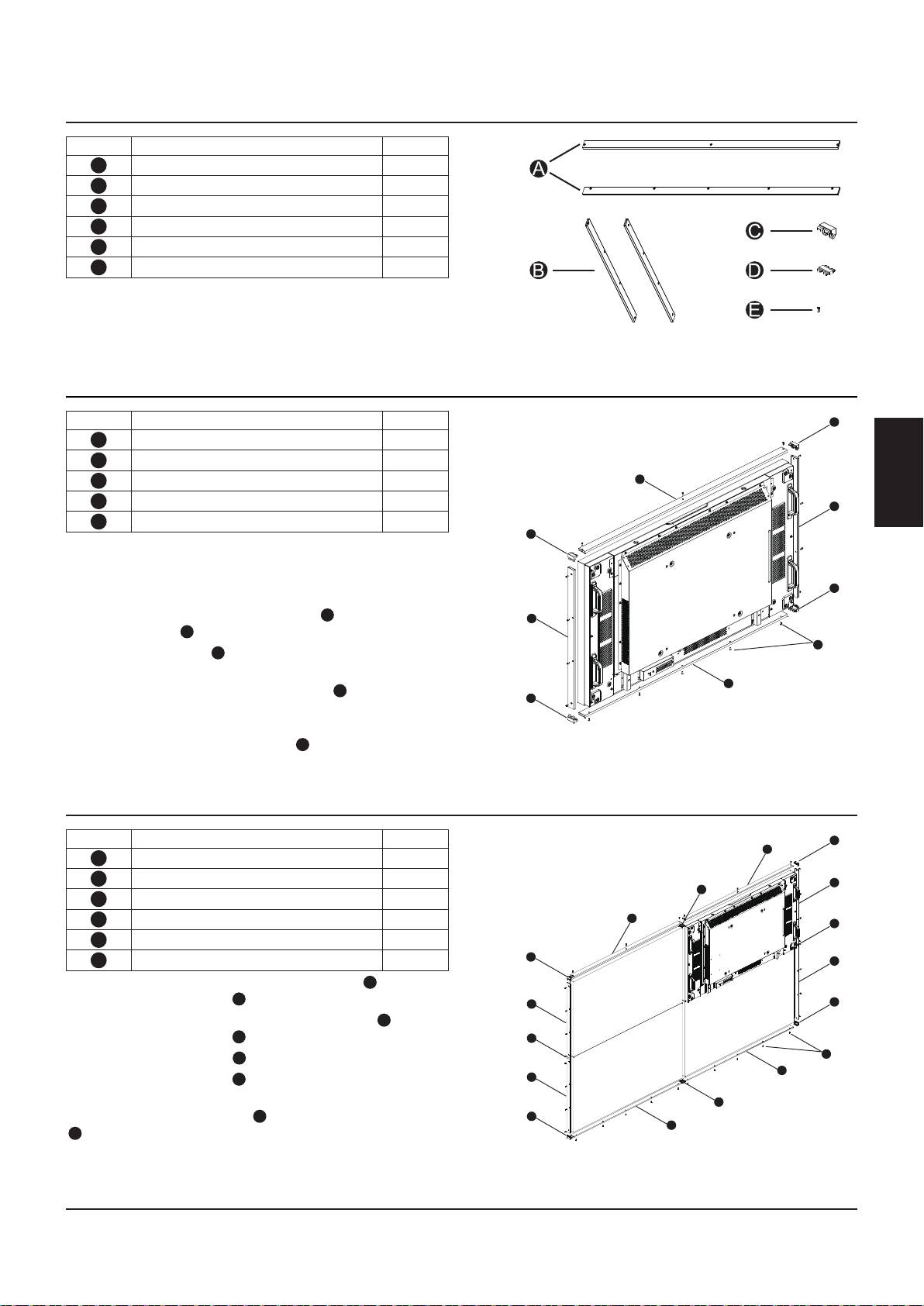 A

B

C

D

E