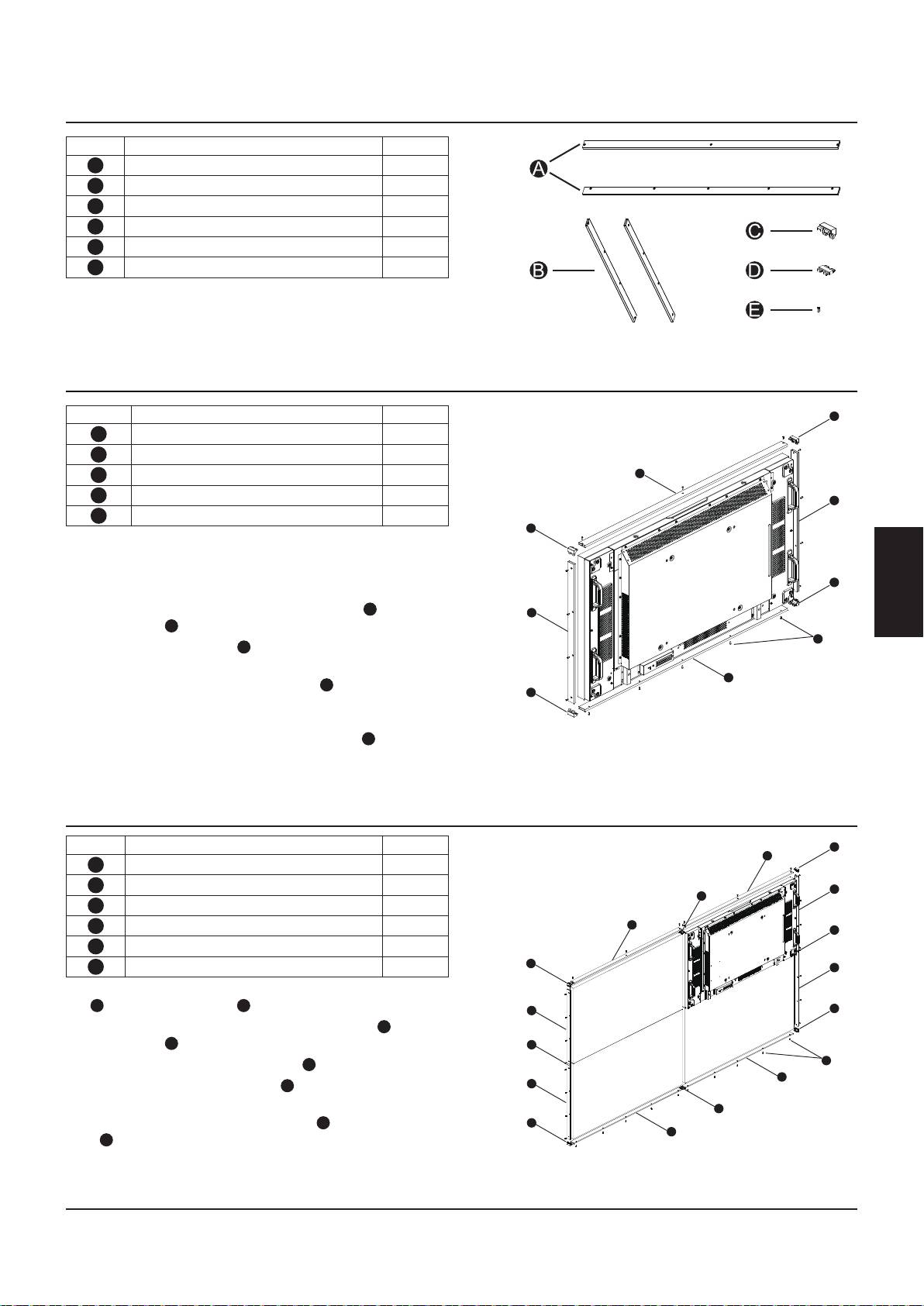 A

B

C

D

E