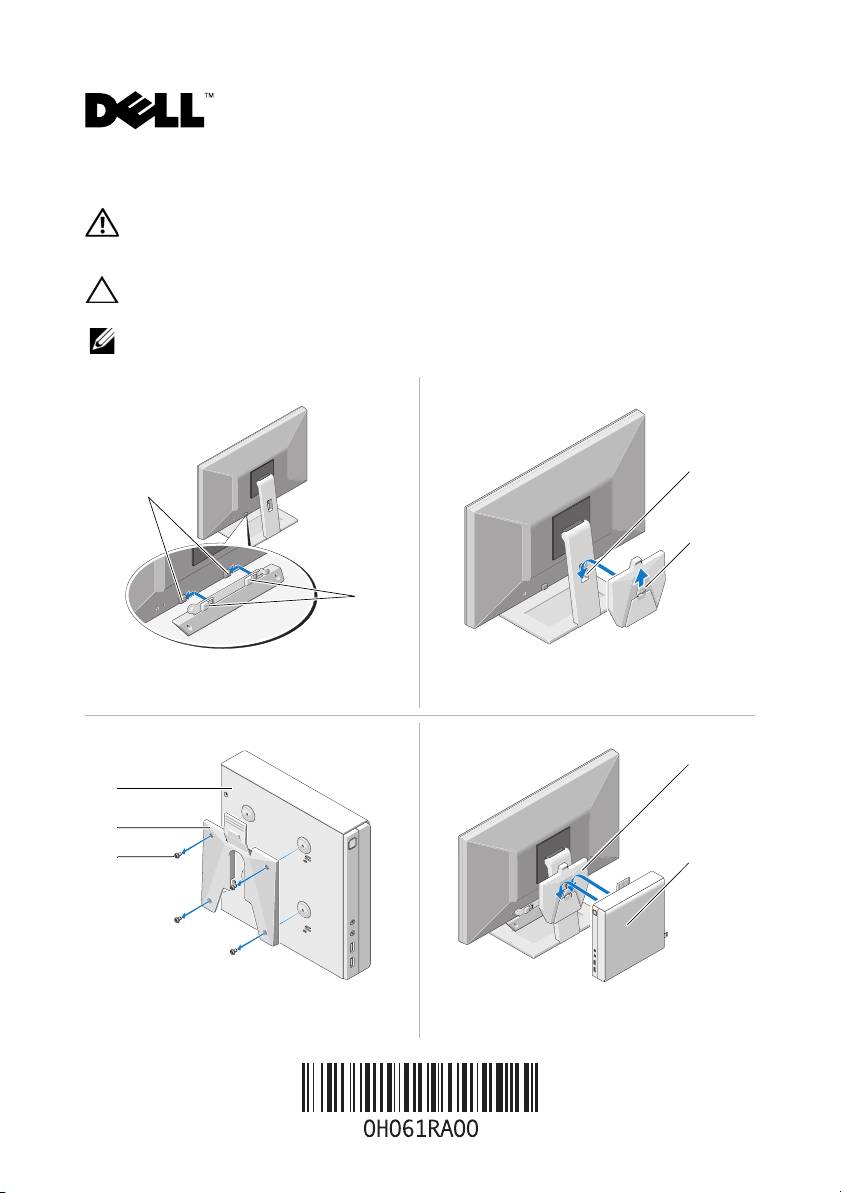 DELL™

0H061RA00