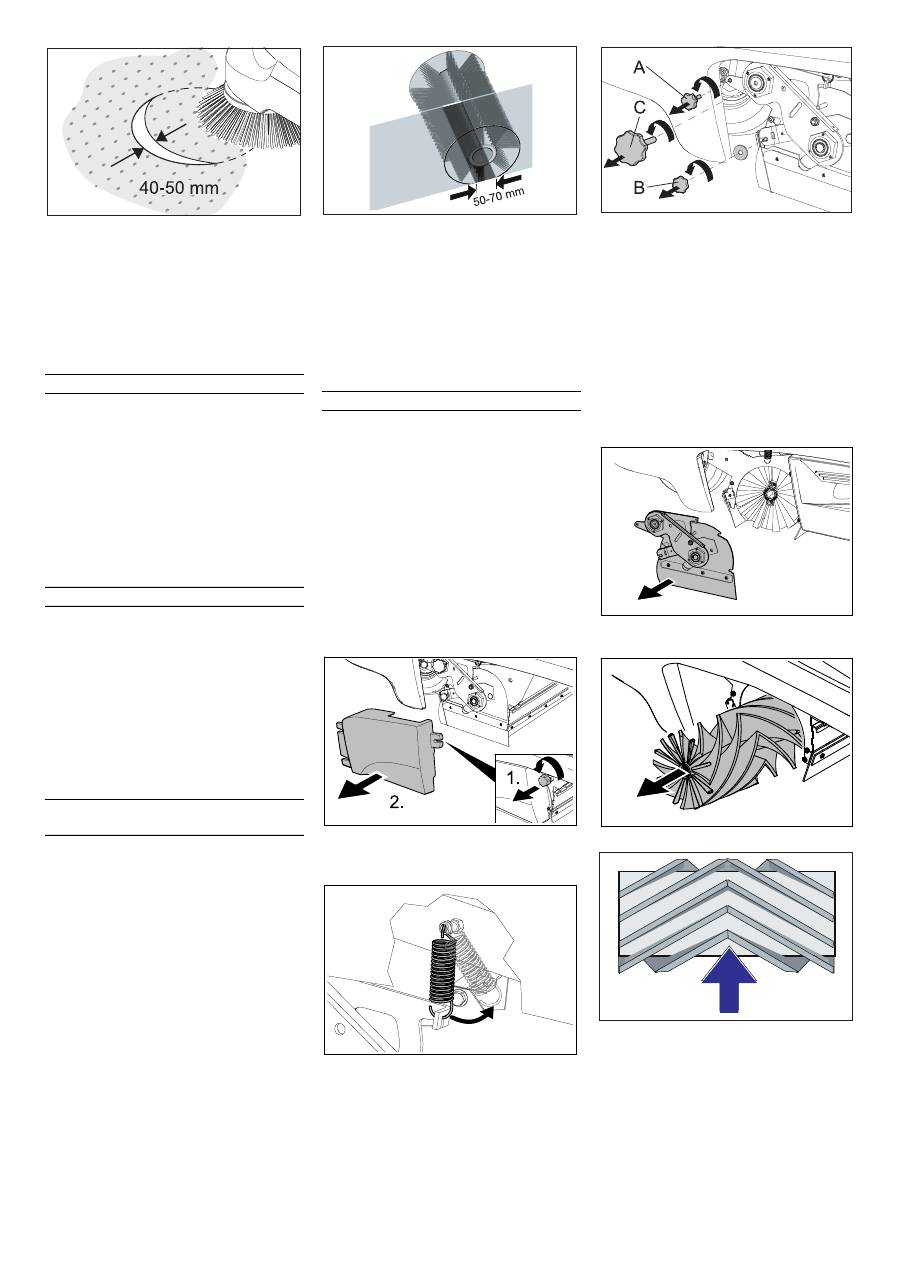 40-50 mm

50-70 mm

A

C

B

1.

2.