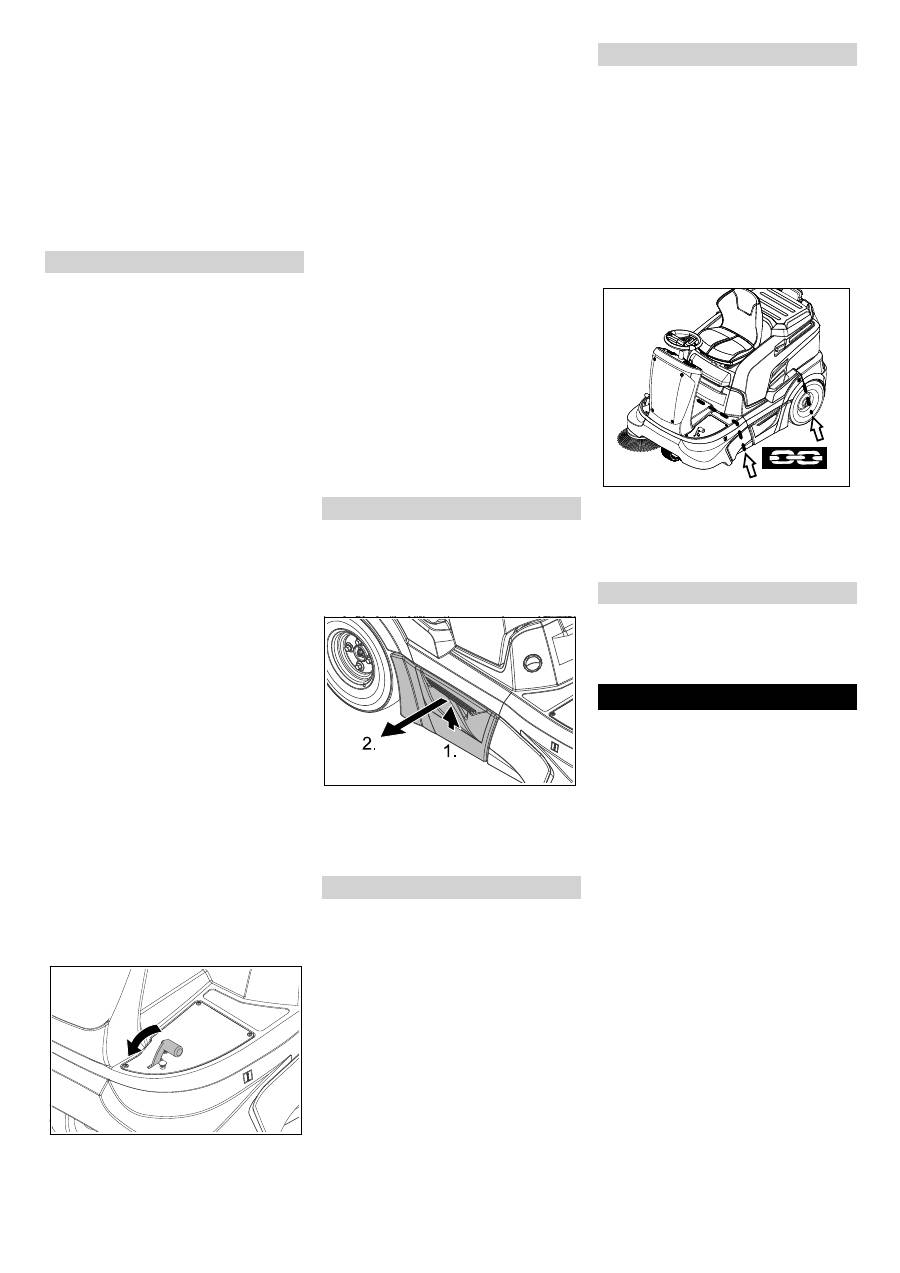 2.

1.