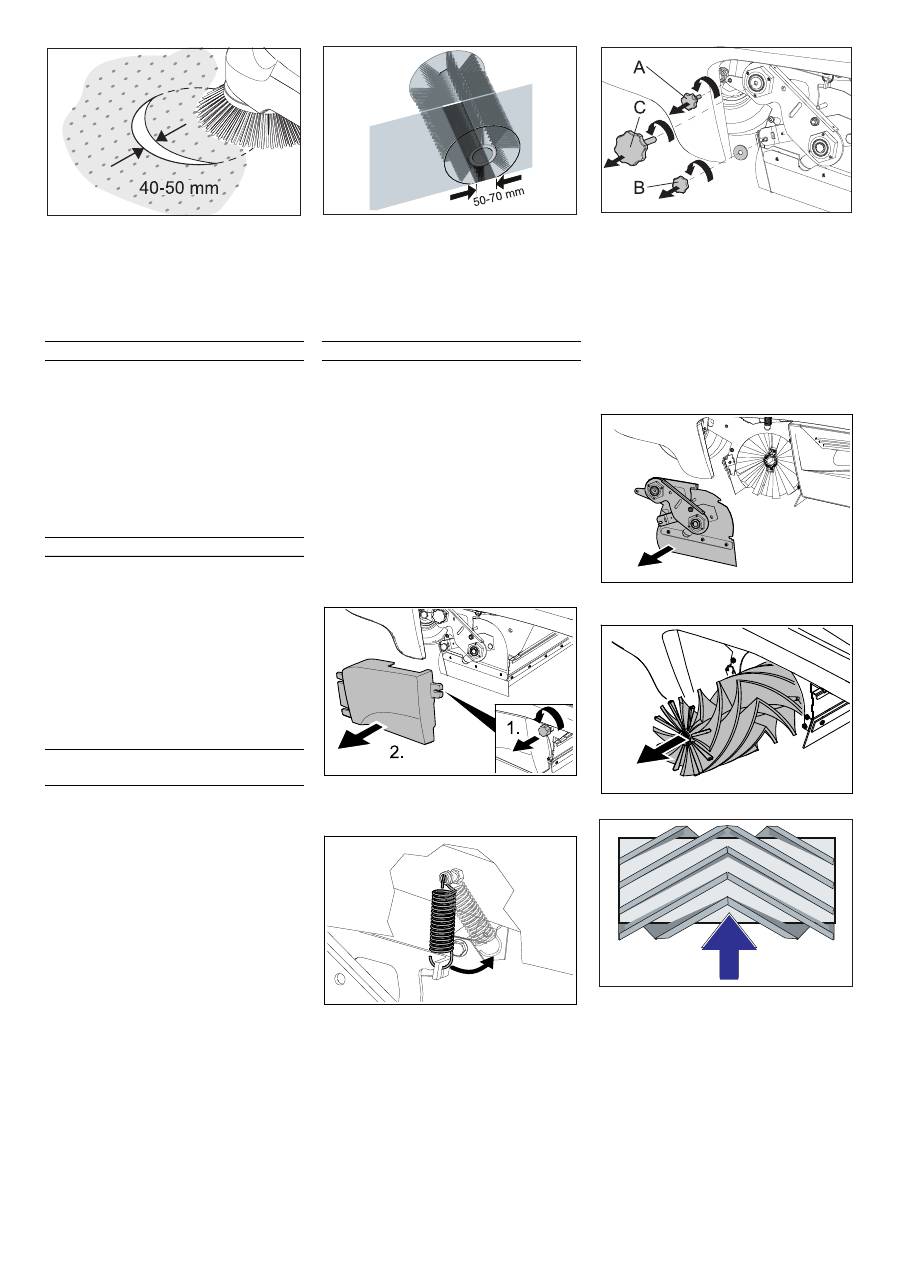 40-50 mm

50-70 mm

A

C

B

1.

2.