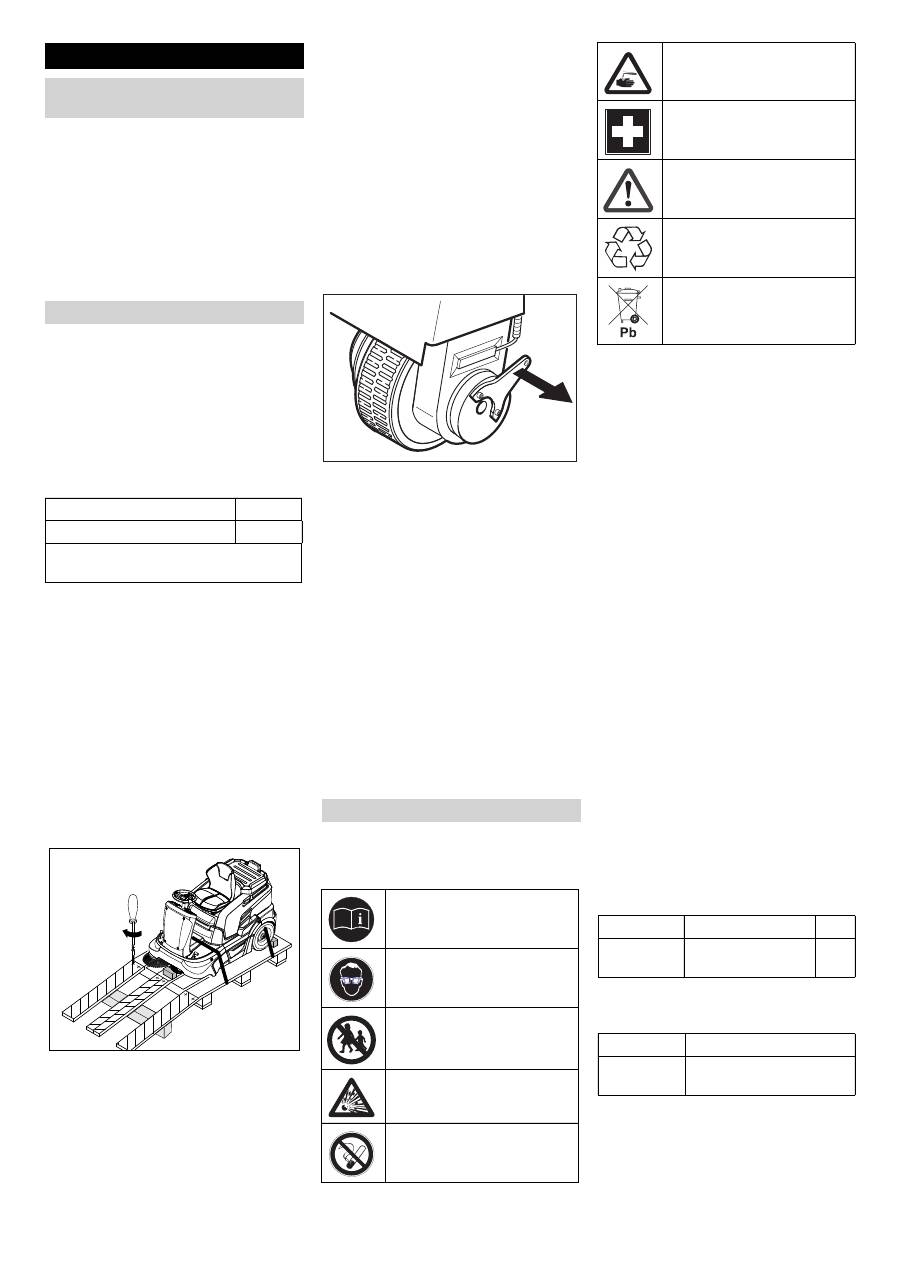 Pb