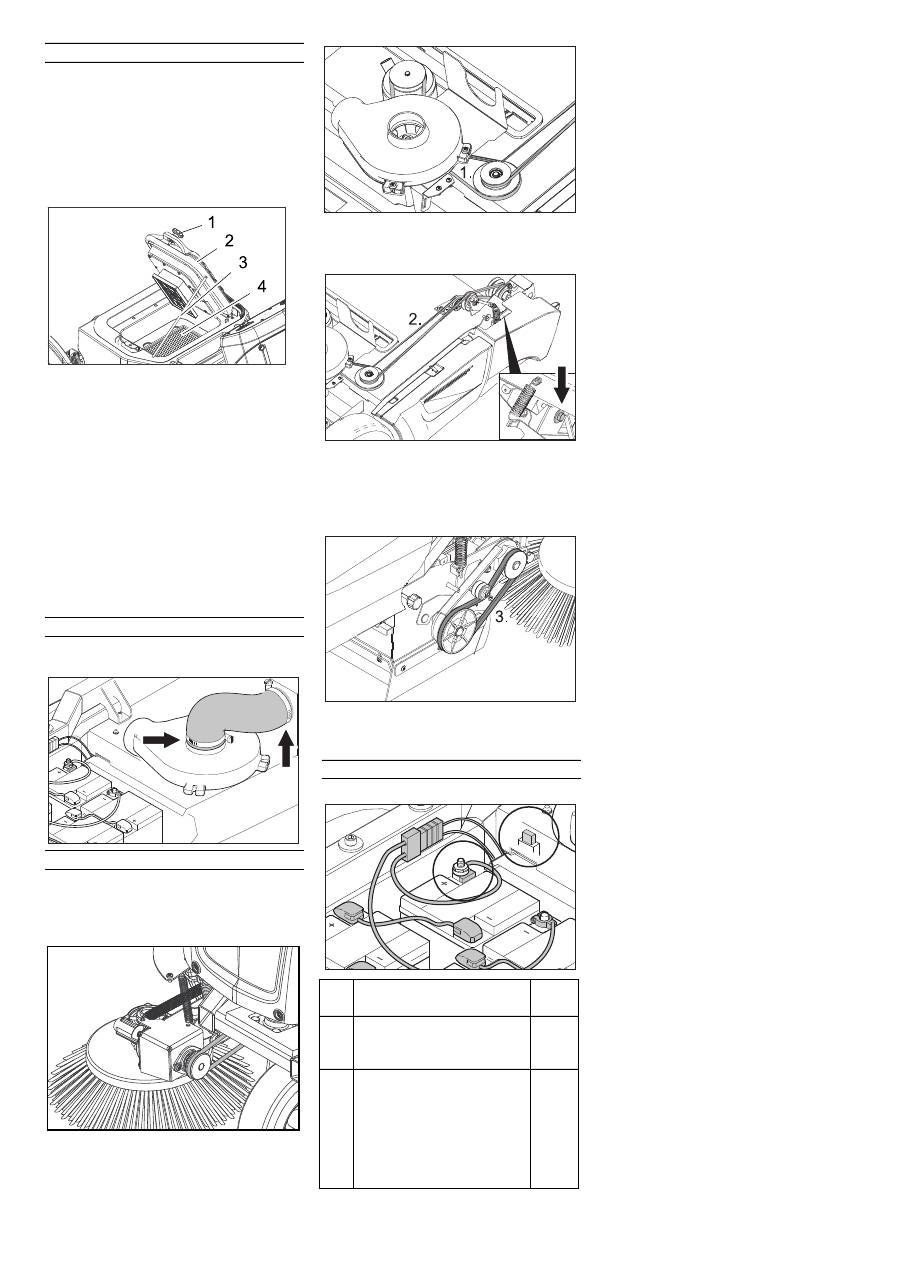 1
2
3
4

1.

2.

3.