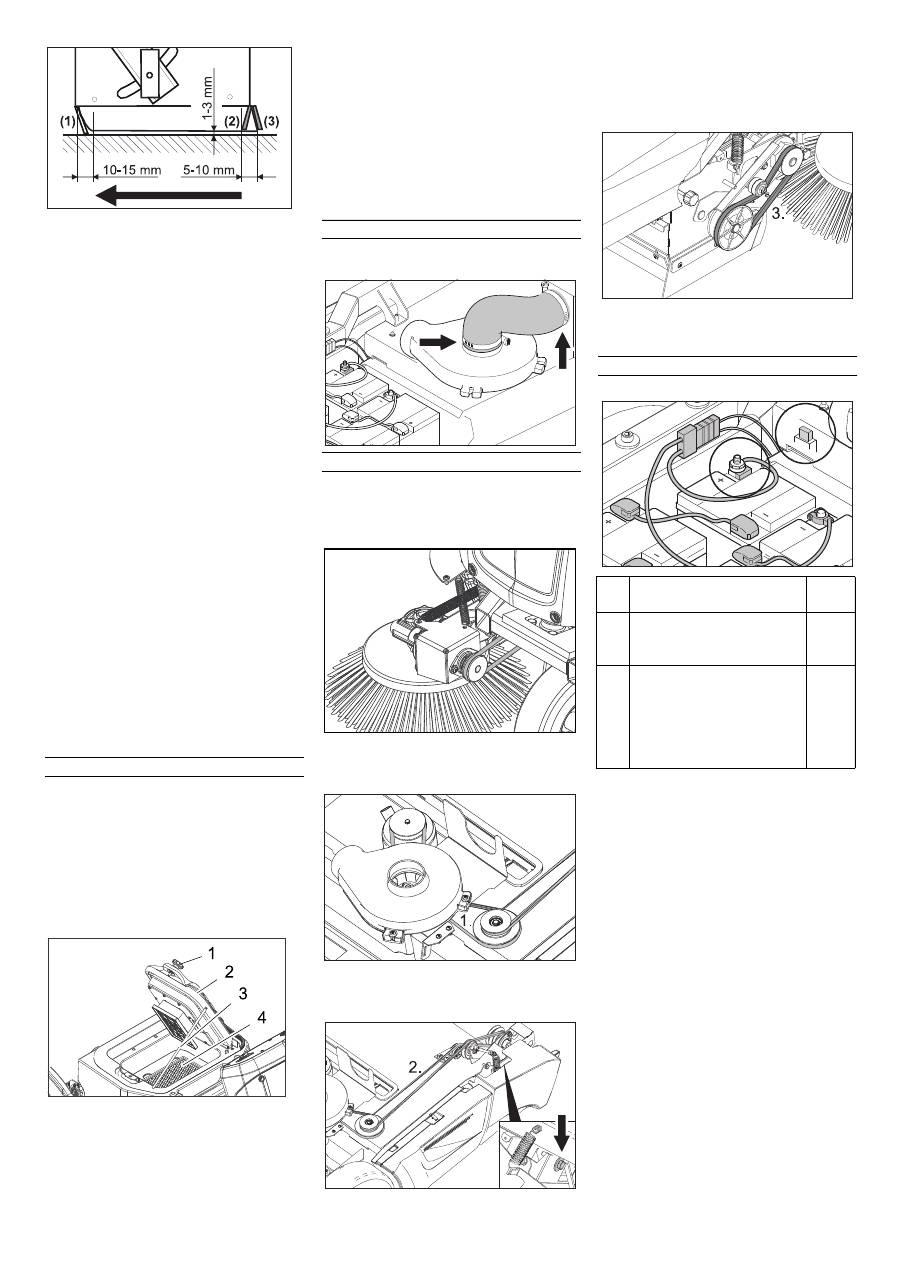 1-3 mm
(1)
(2)
(3)
10-15 mm
5-10 mm

1
2
3
4

1

2.

3.