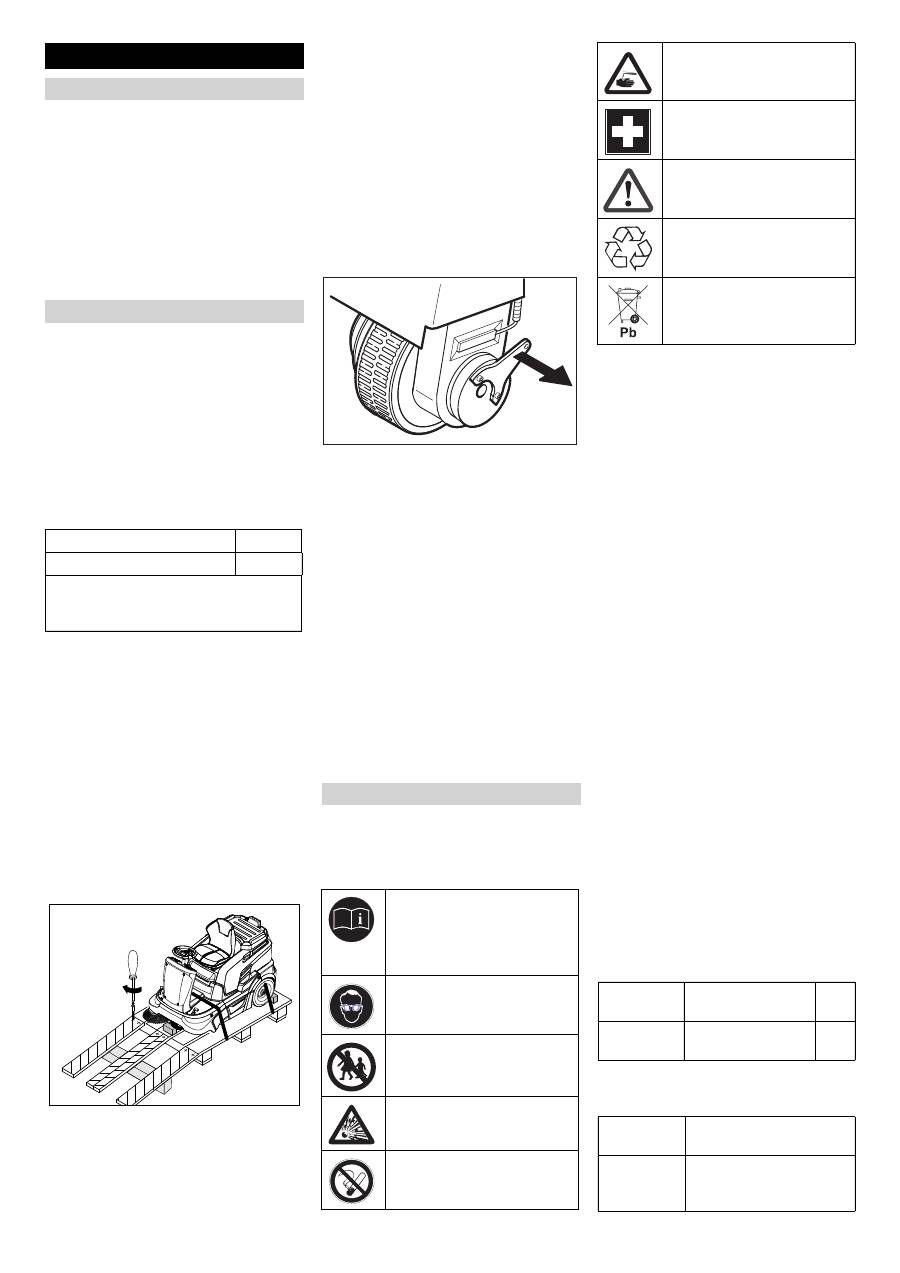 Pb