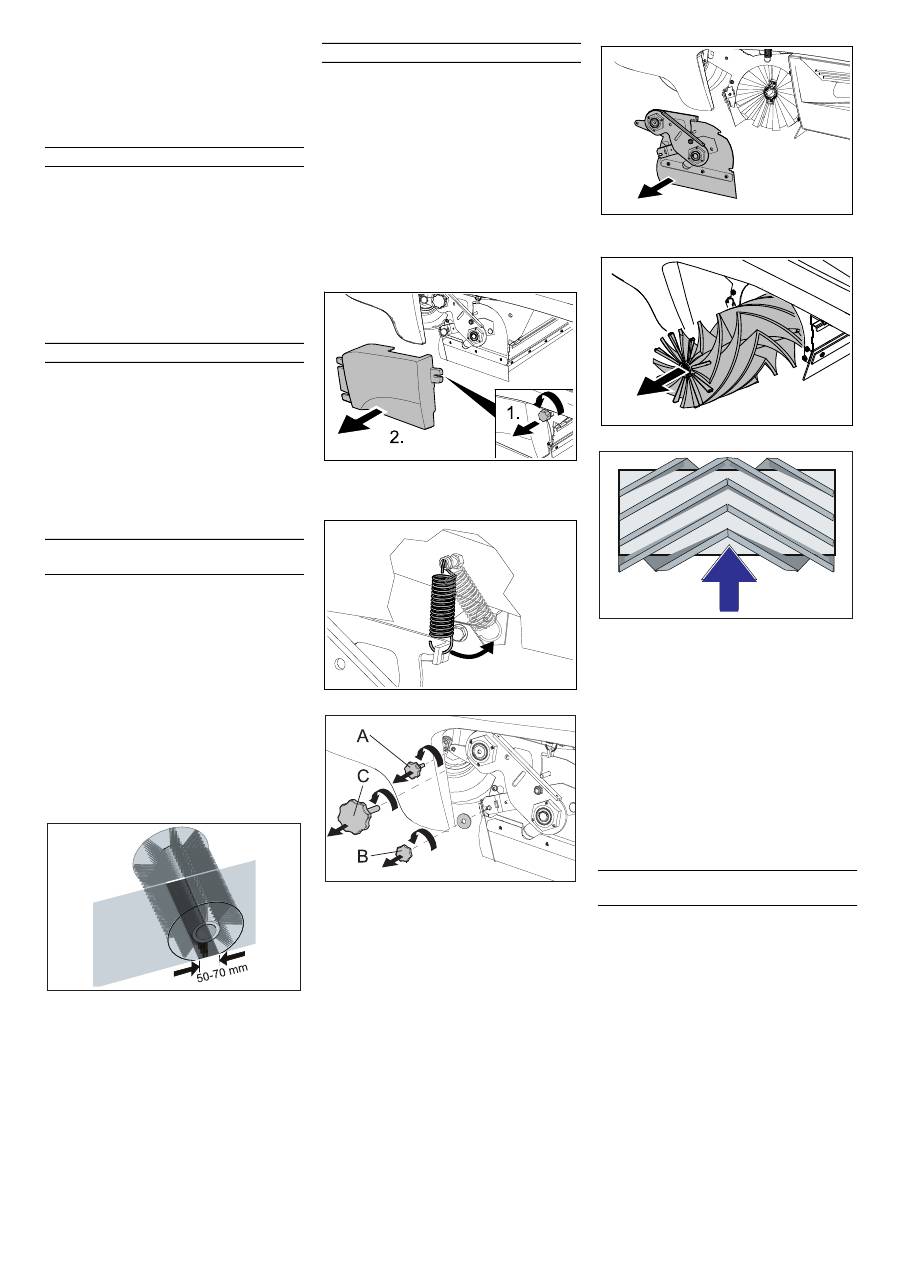 1.

2.

A

C

B

50-70 mm