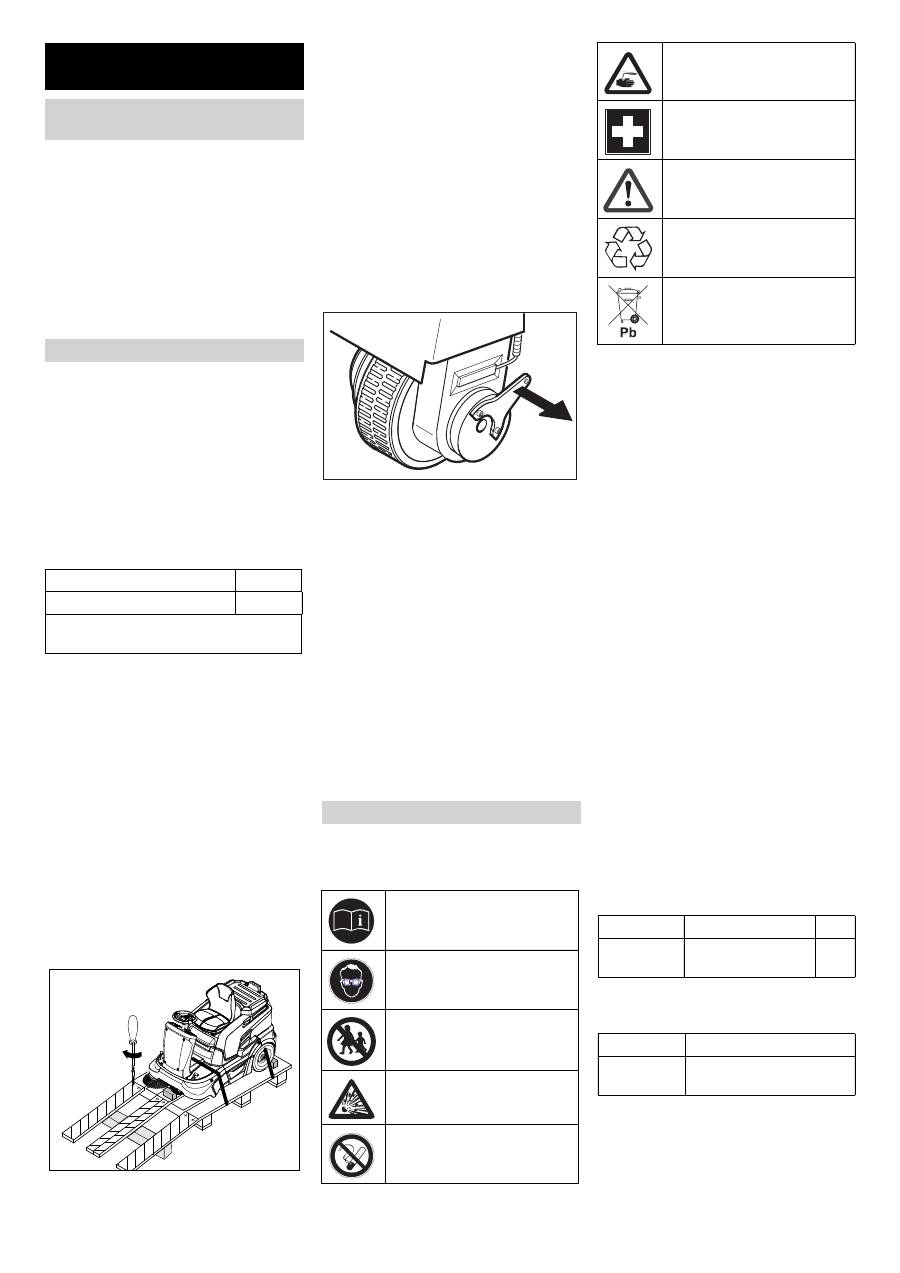 Pb