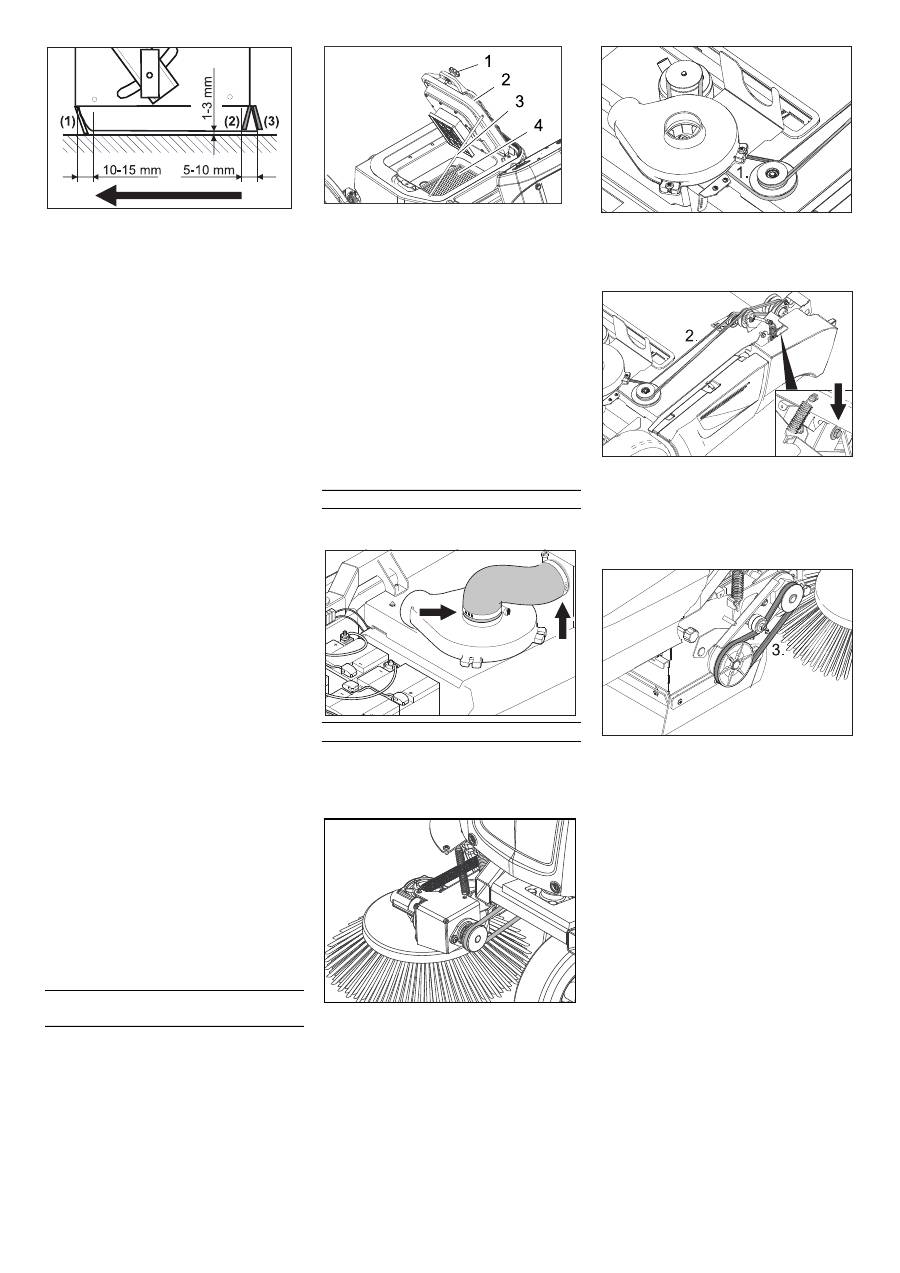 1-3 mm
(1)
(2)
(3)
10-15 mm
5-10 mm

1
2
3
4

1.

2.

3.