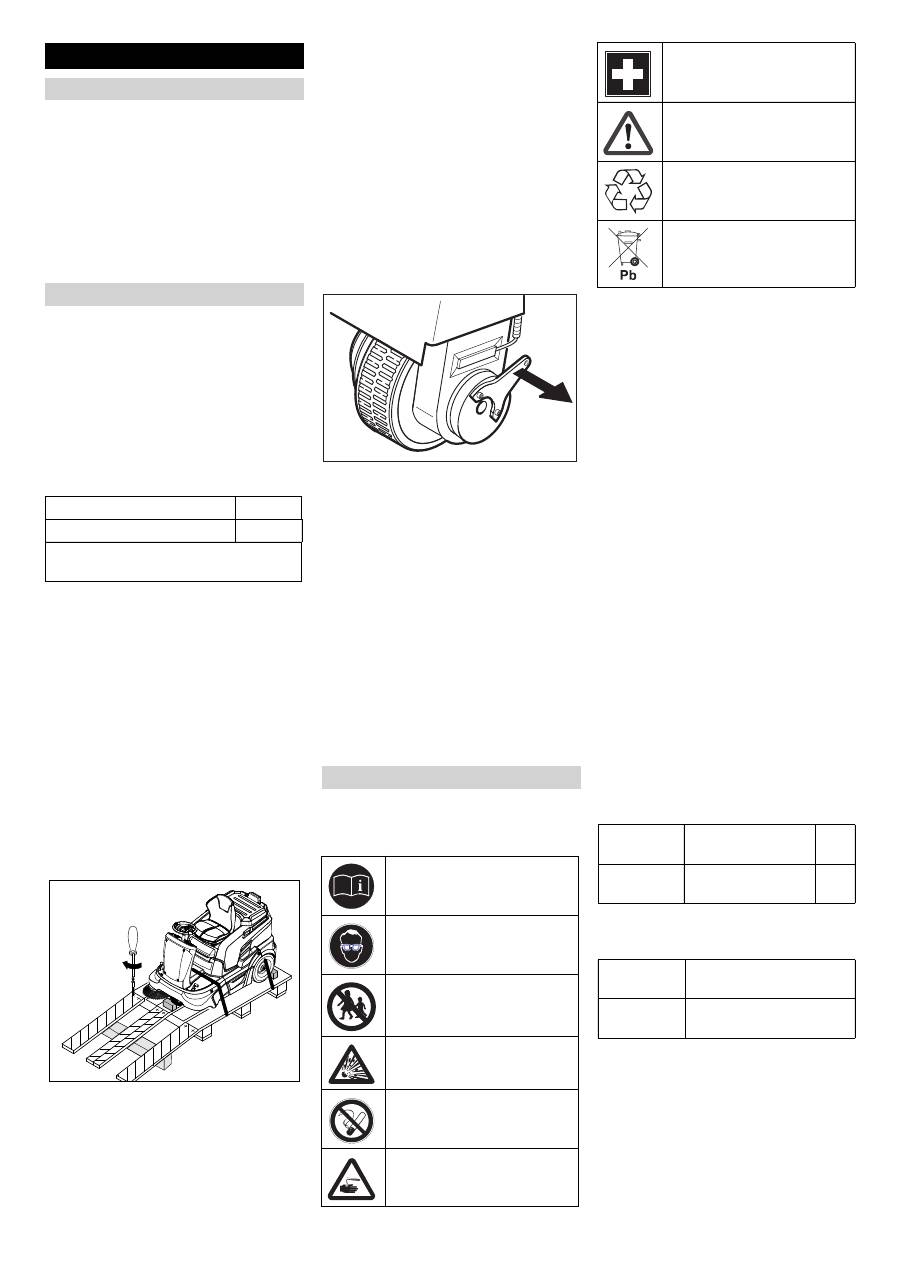 Pb