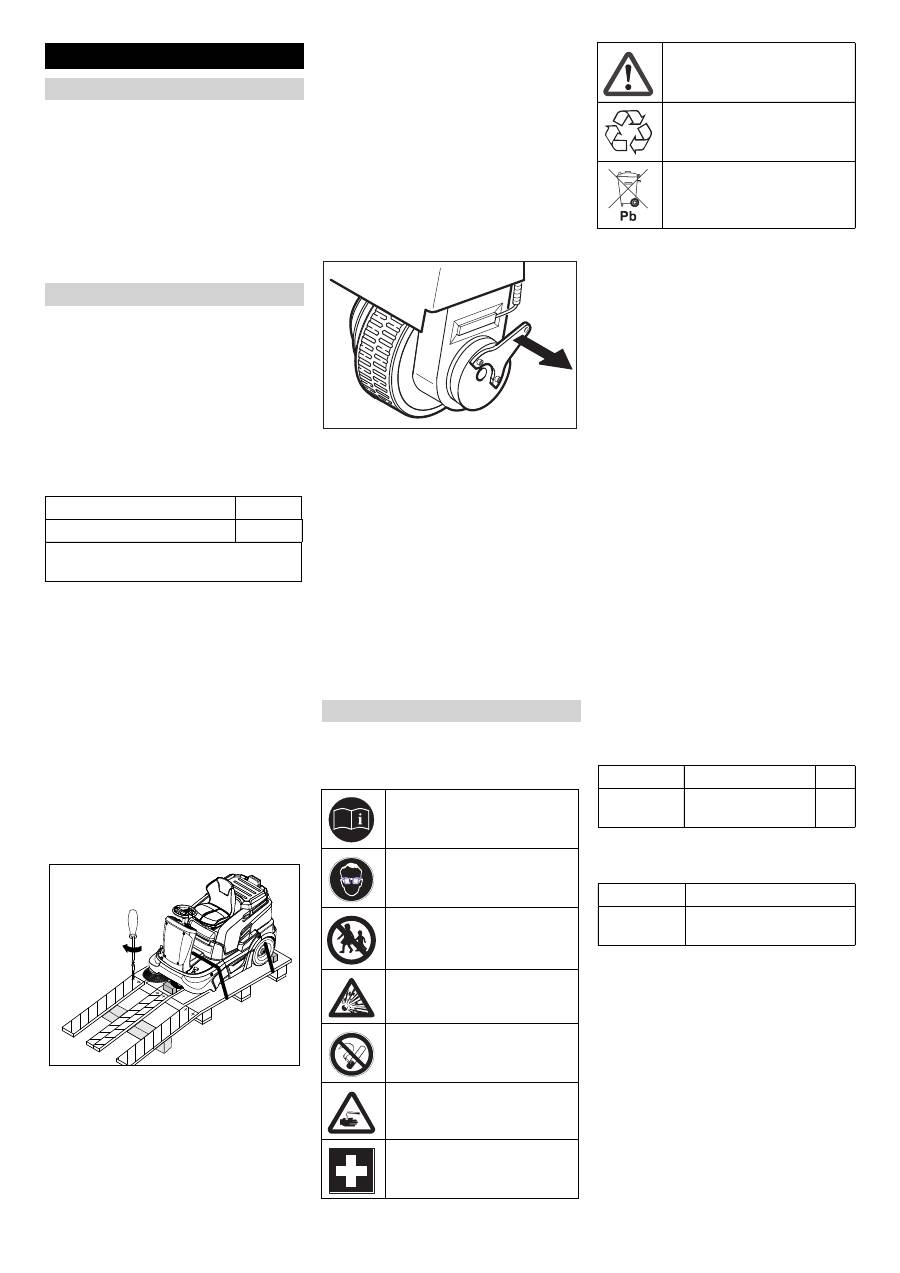 Pb