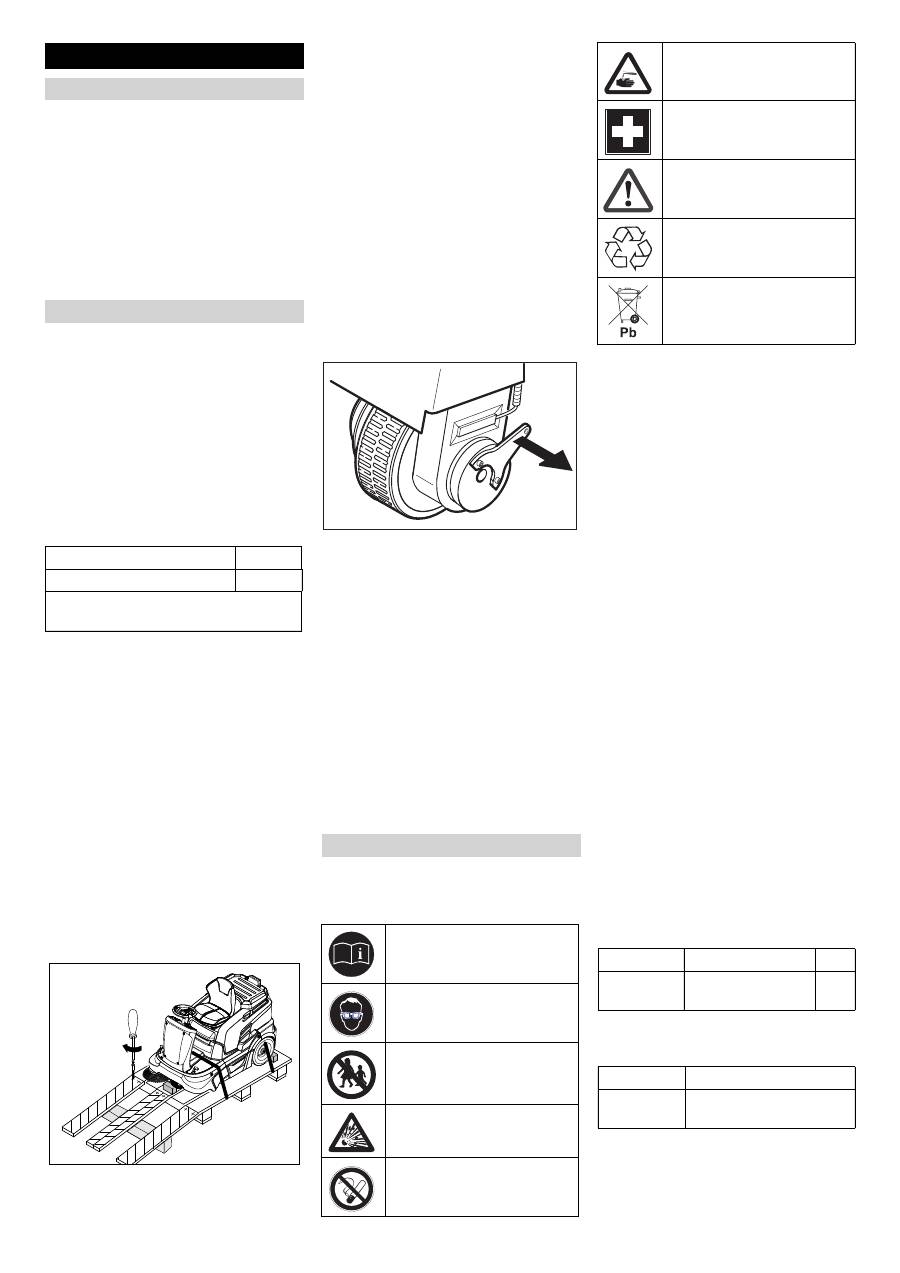 Pb