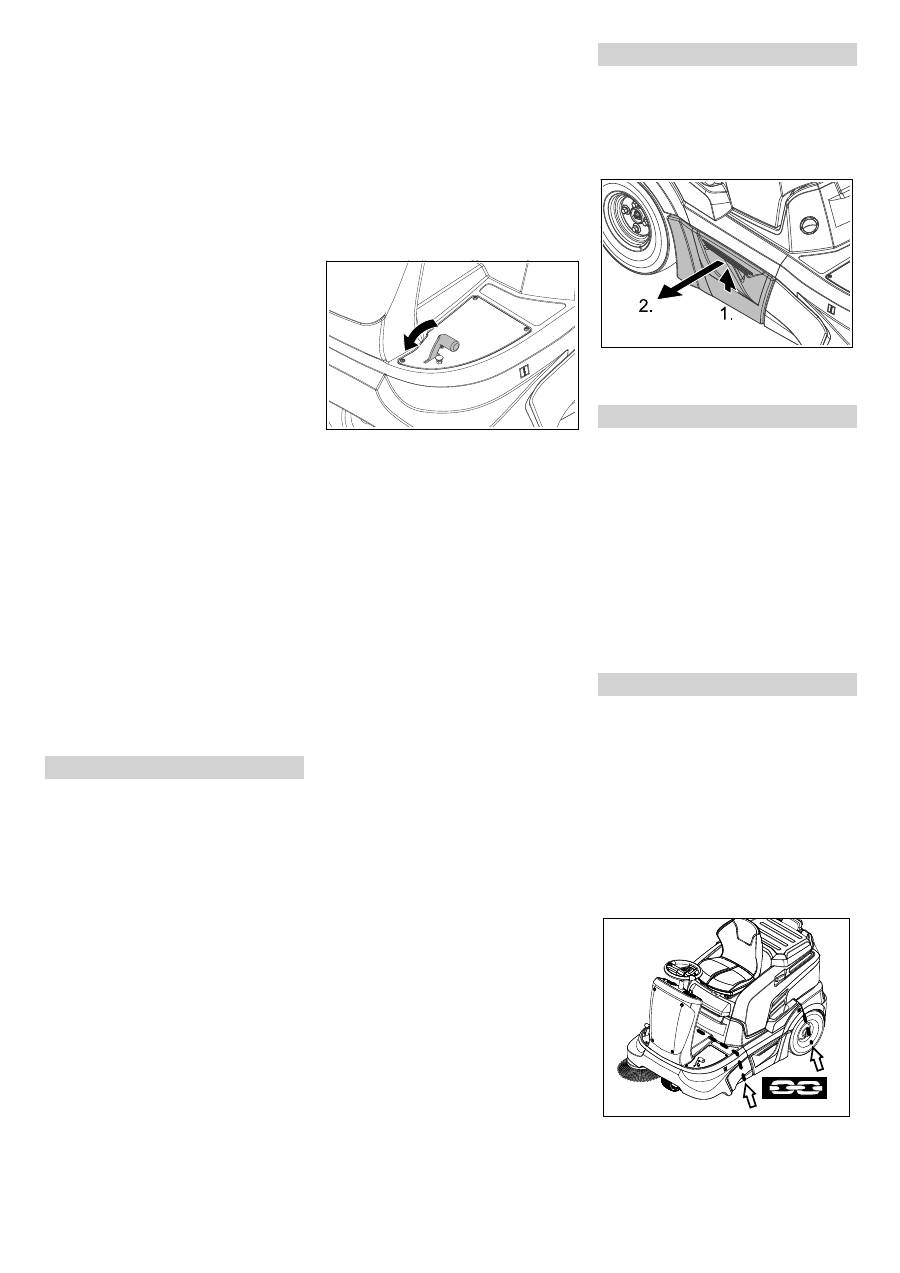 2.
1.