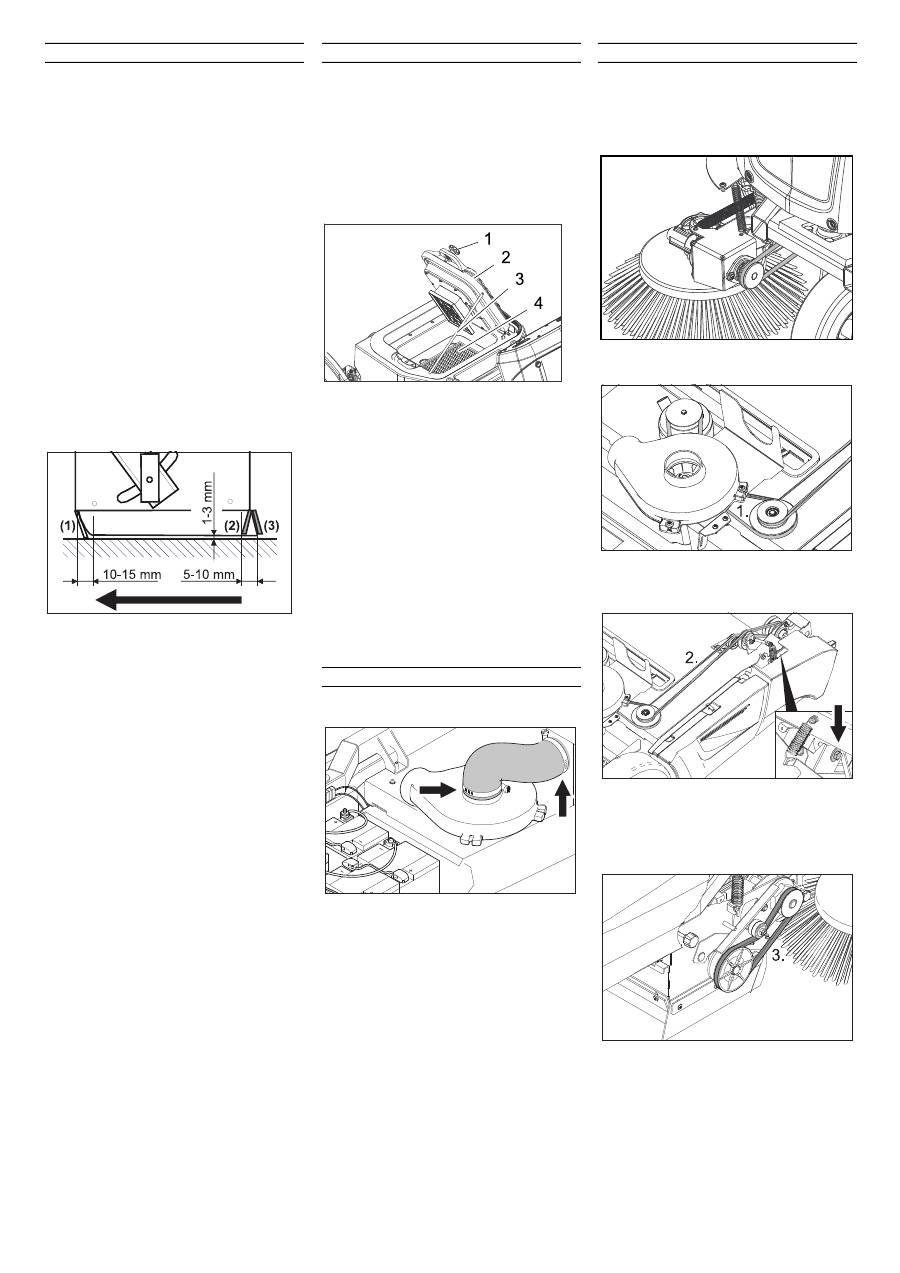 1-3 mm
(1)
(2)
(3)
10-15 mm
5-10 mm

1
2
3
4

1.

2.

3.