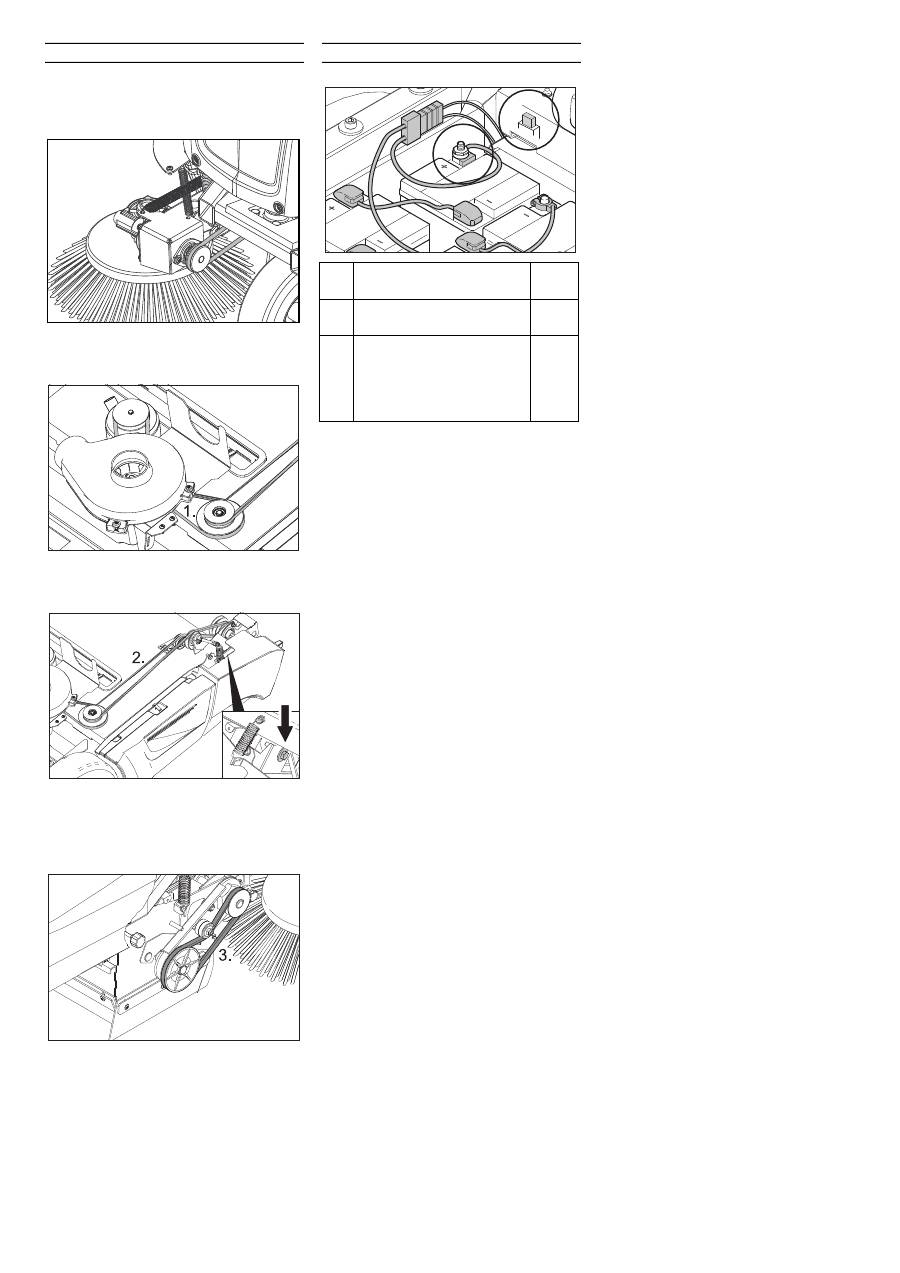 1.

2.

3.