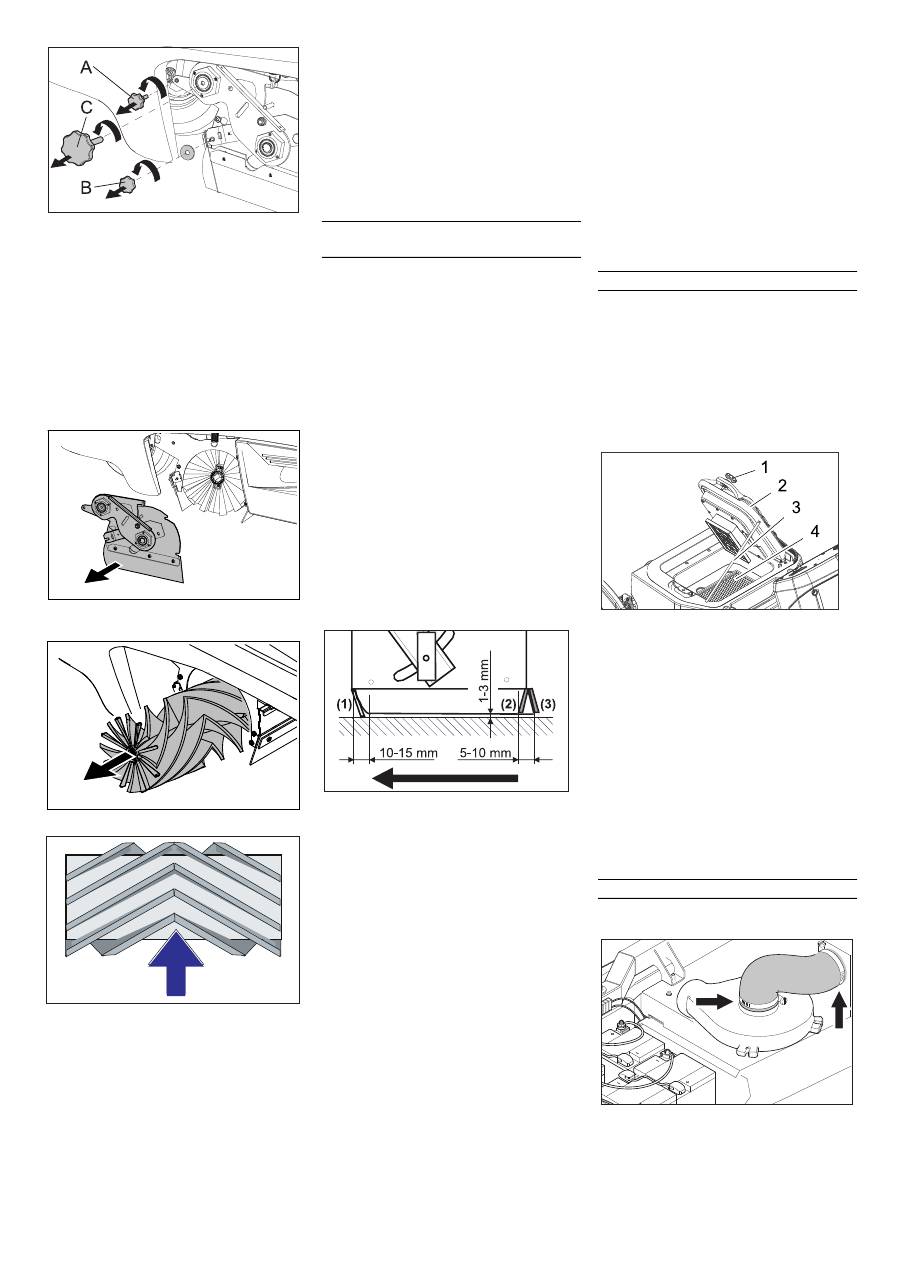 A
C
B

1
2
3
4

1-3 mm
(1)
(2)
(3)
10-15 mm
5-10 mm