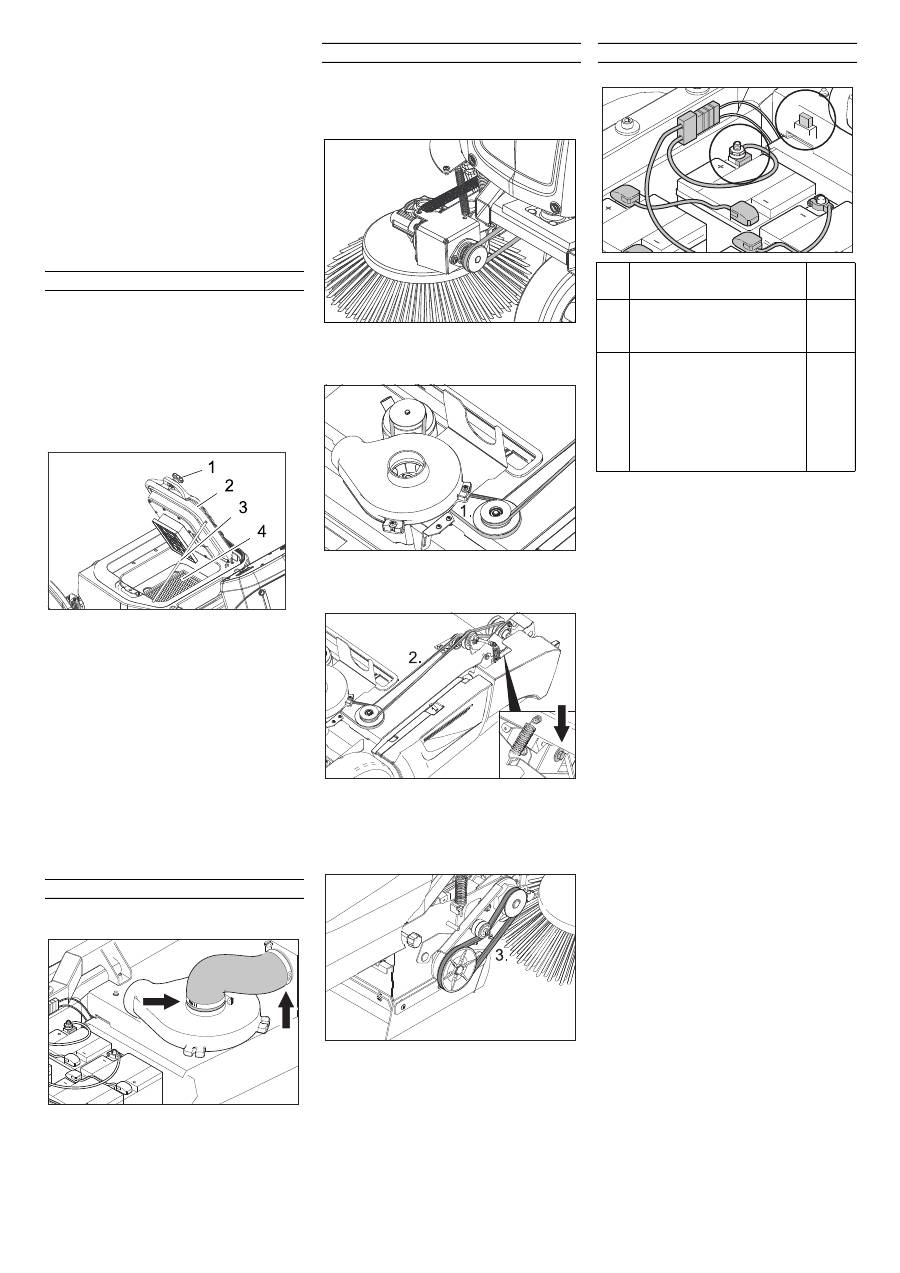 1
2
3
4

1.

2.

3.