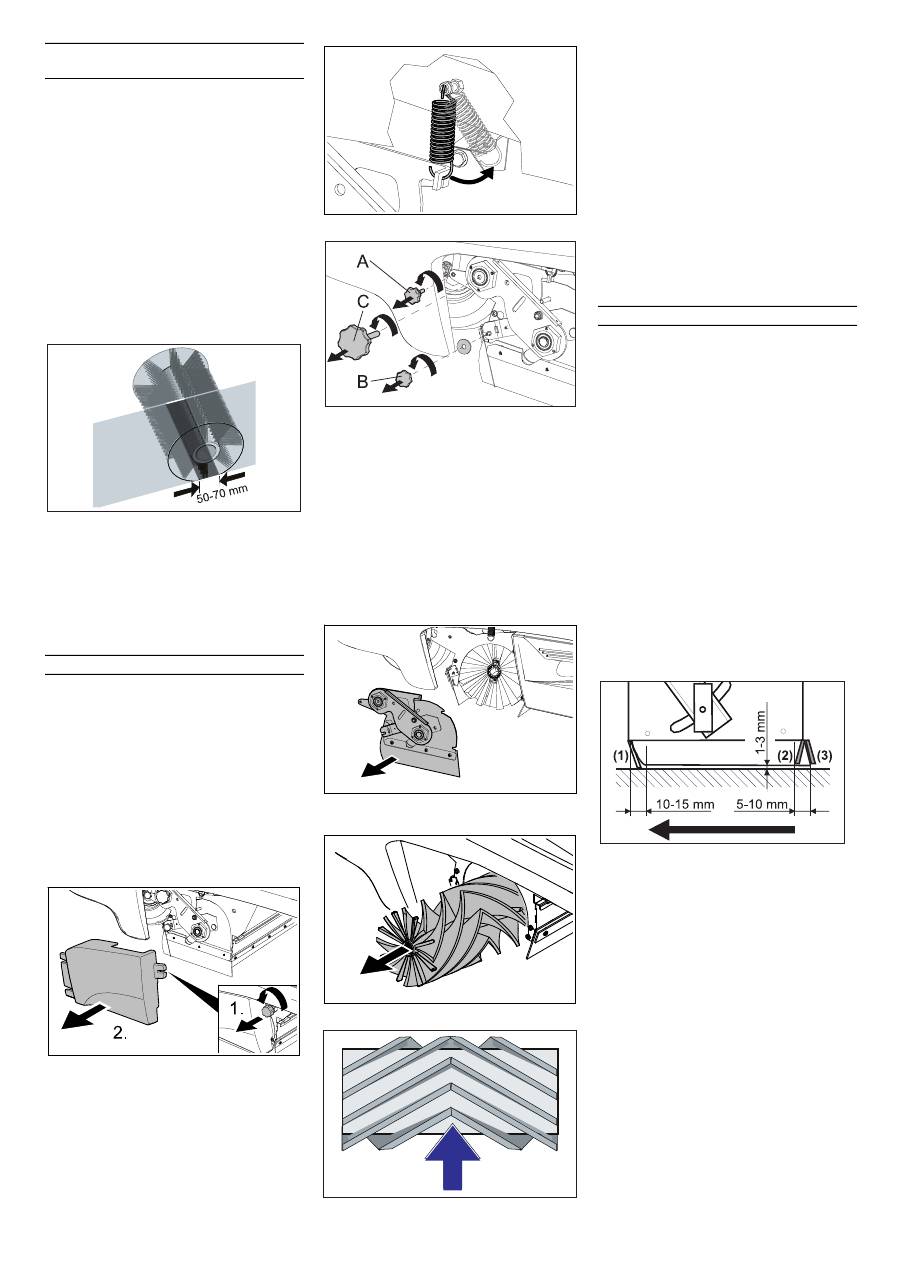 50-70 mm

1.

2.

A

C

B

1-3 mm

(1)

(2)

(3)

10-15 mm

5-10 mm