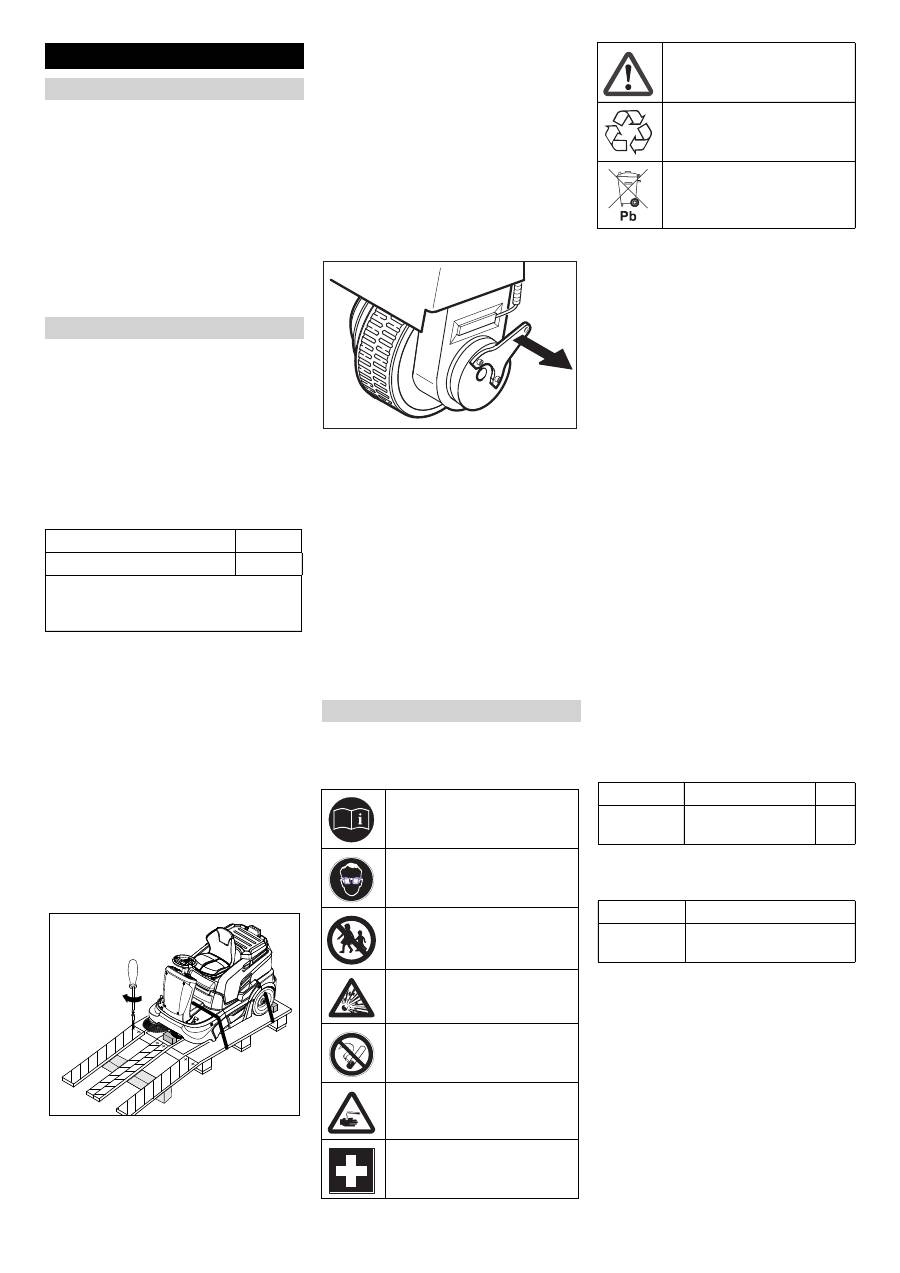 Pb