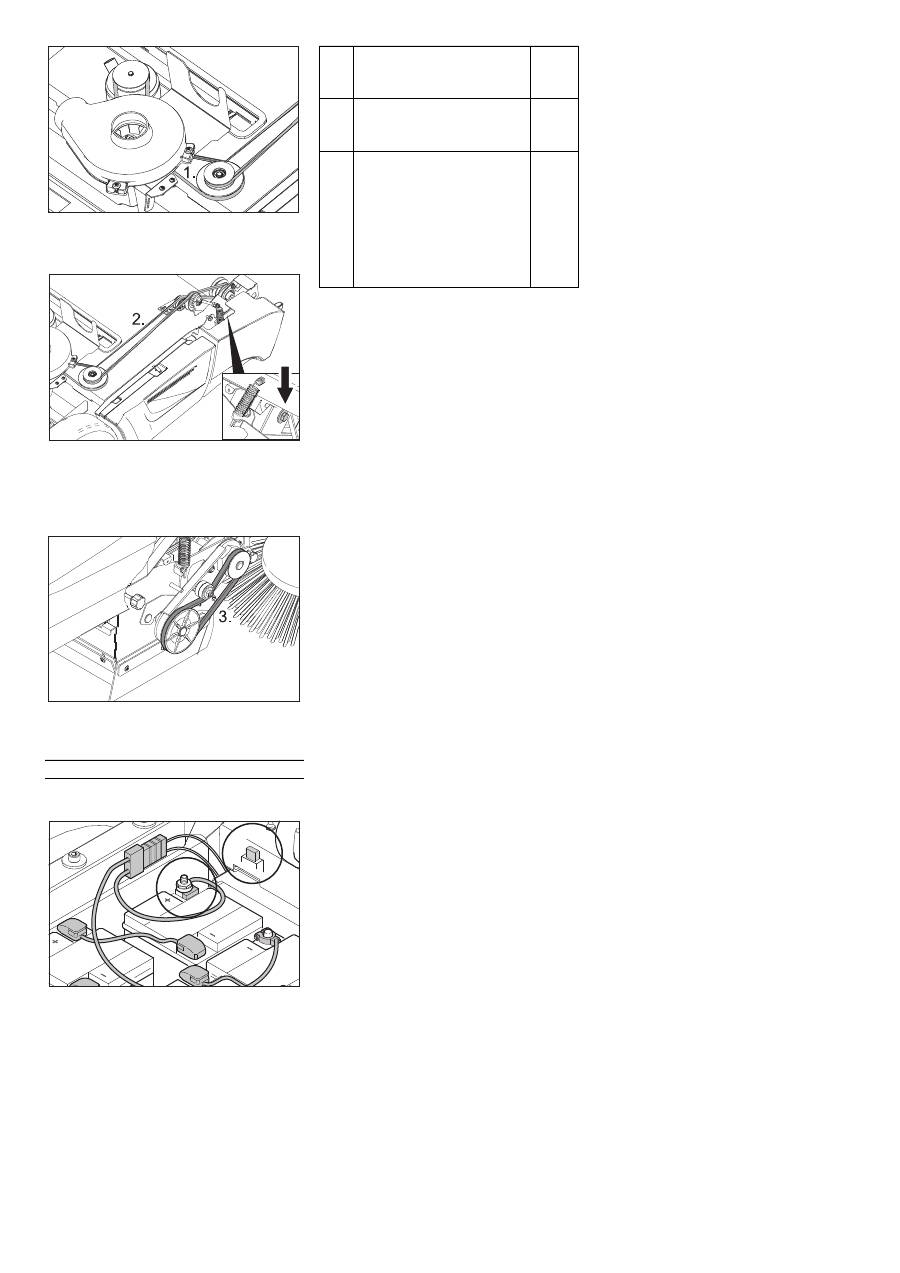 1.

2.

3.