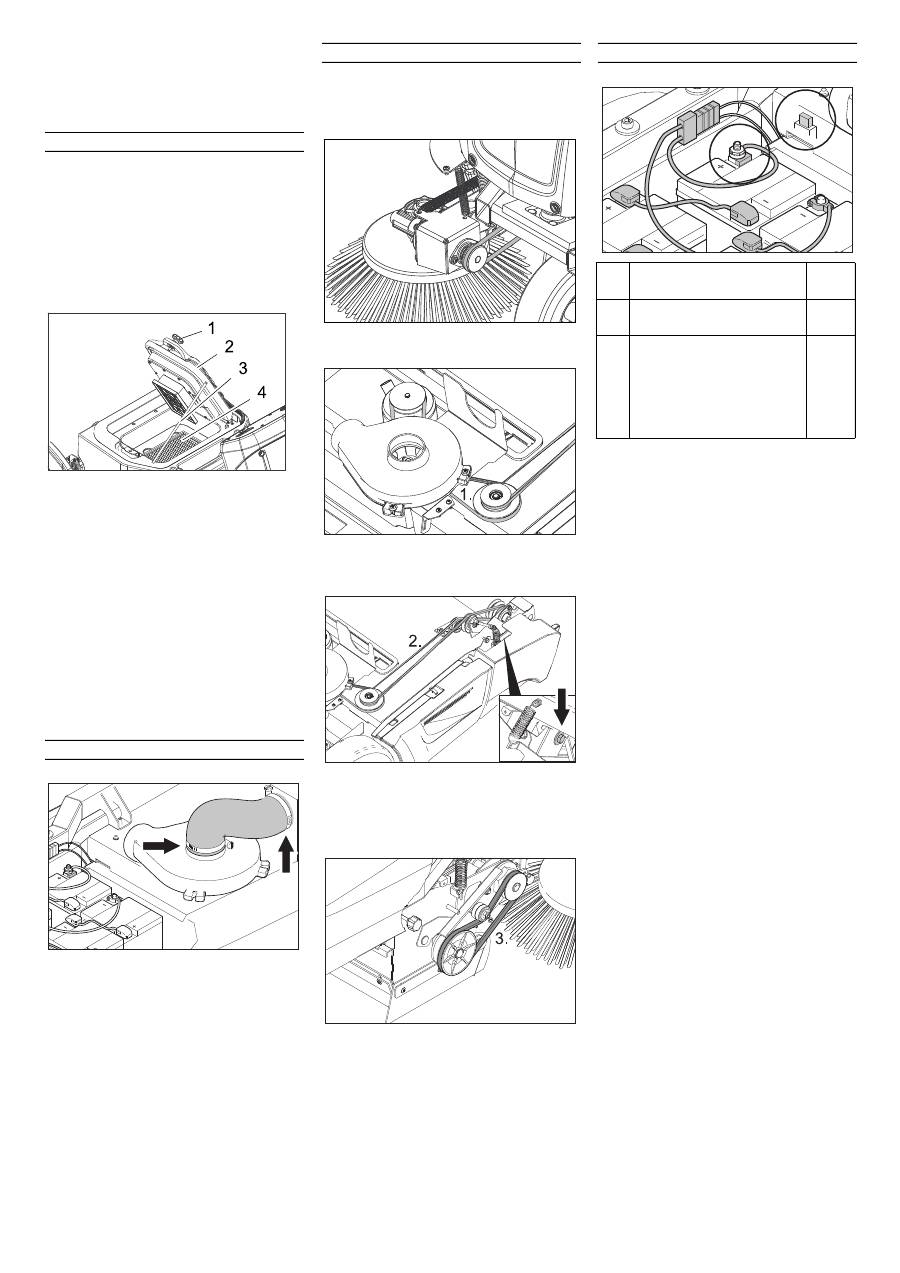 1
2
3
4

1.

2.

3.