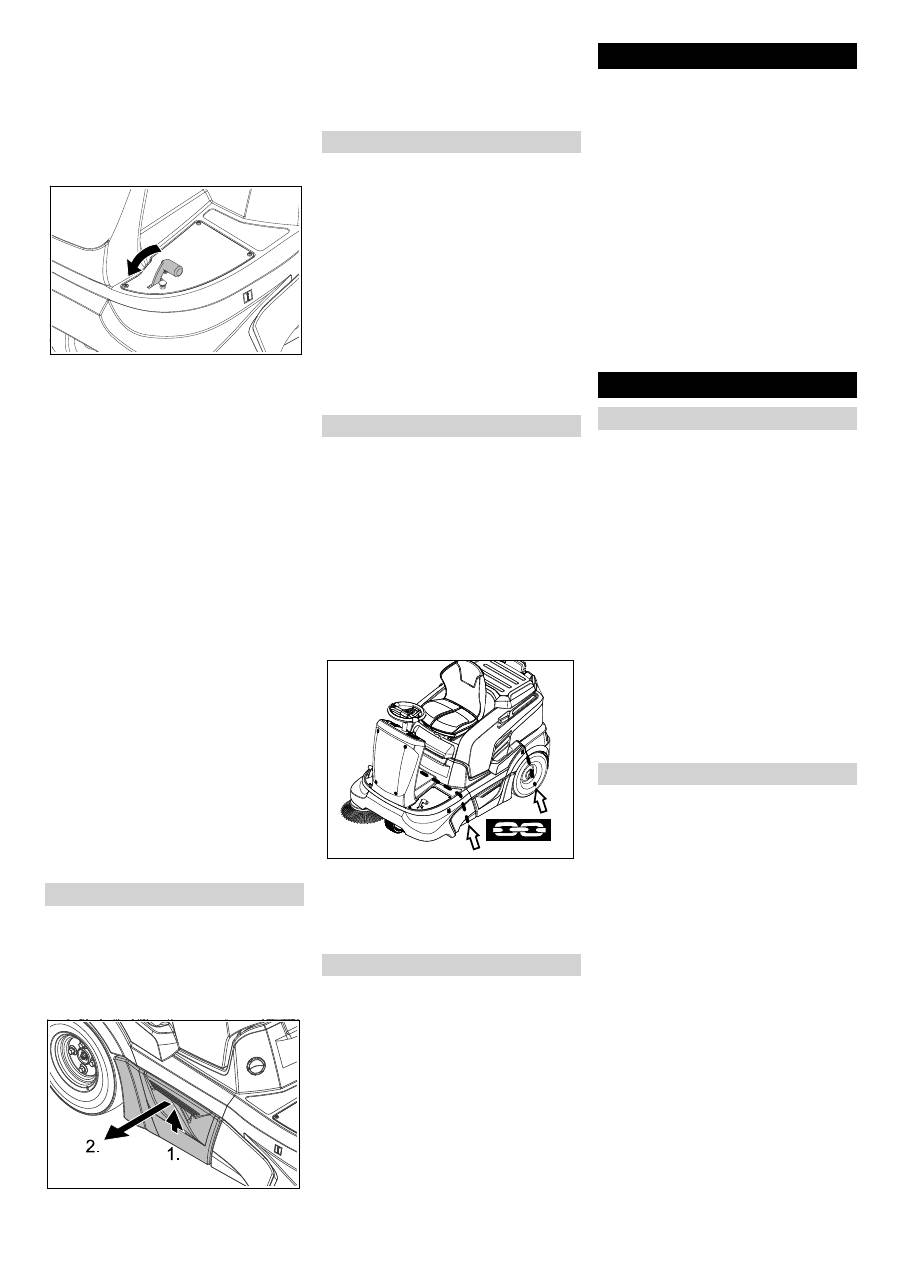 2.

1.