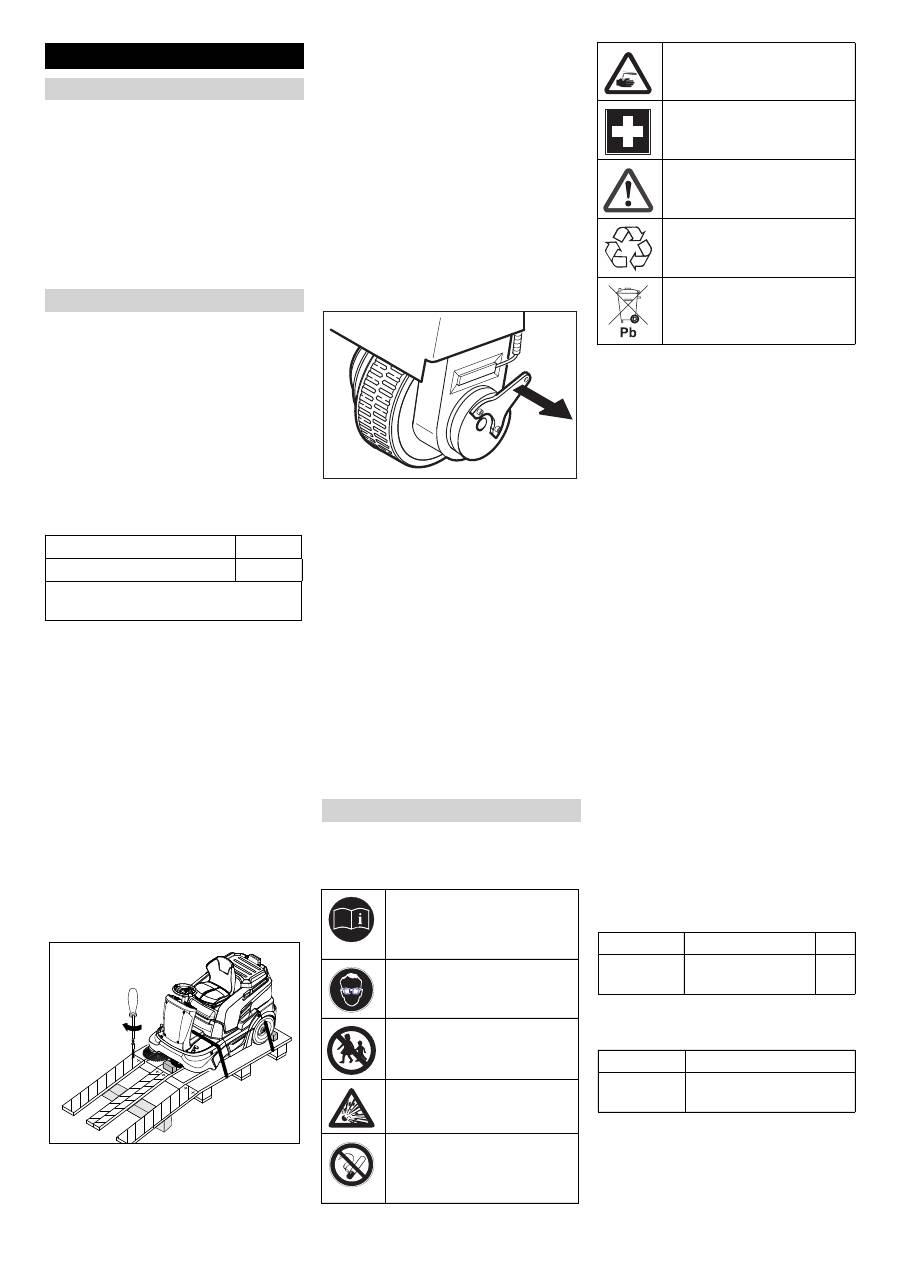 Pb