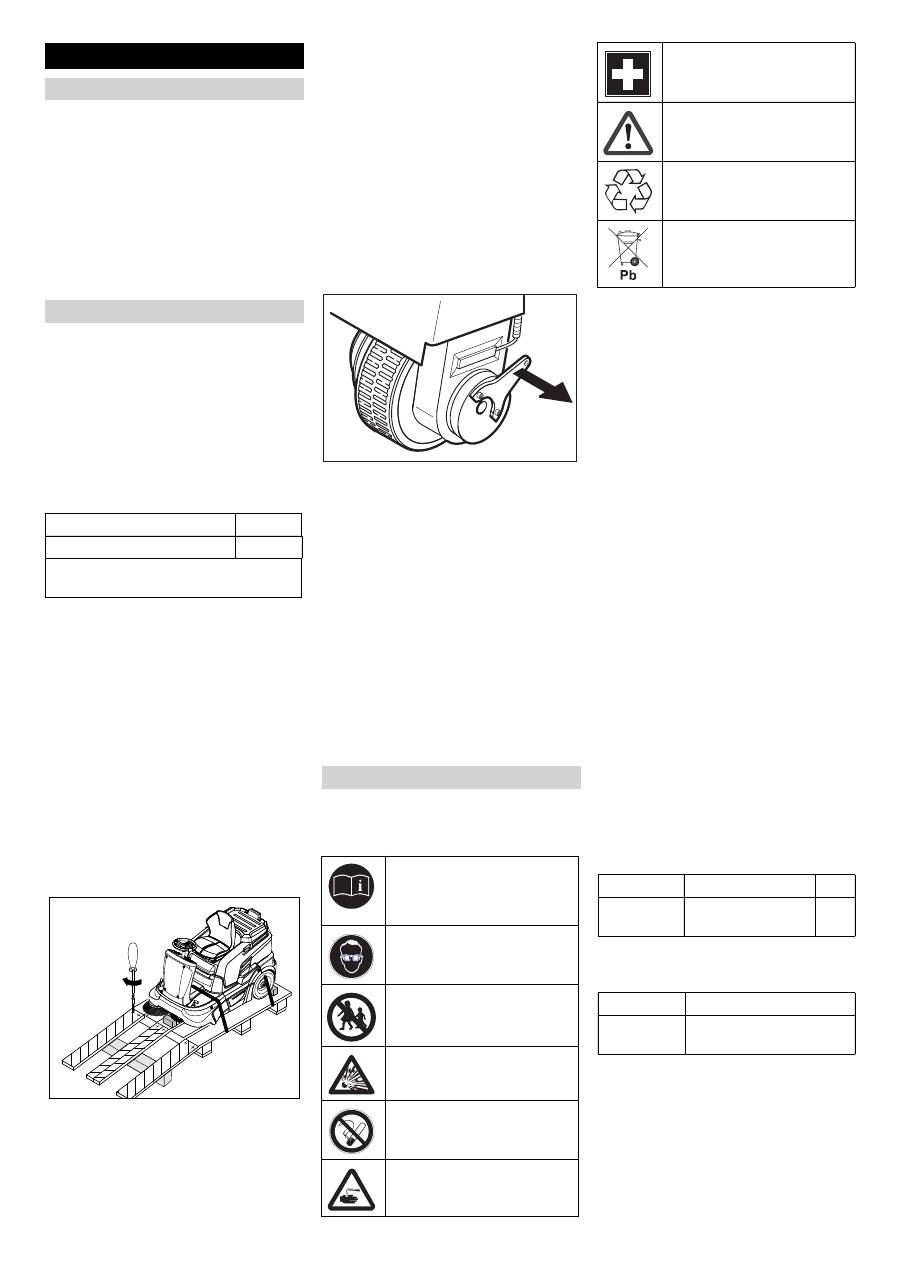 Pb