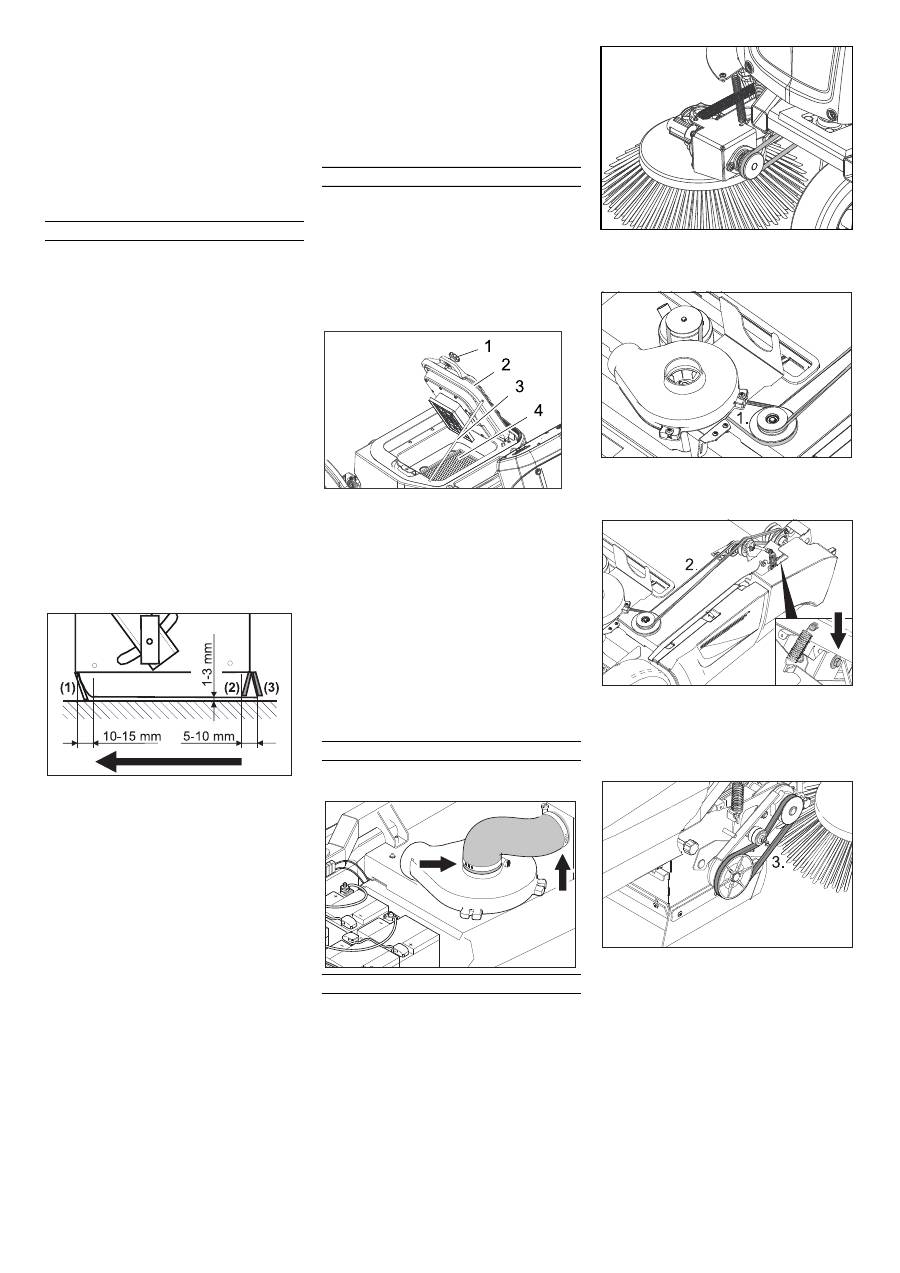 1-3 mm
(1)
(2)
(3)
10-15 mm
5-10 mm

1
2
3
4

1.

2.

3.