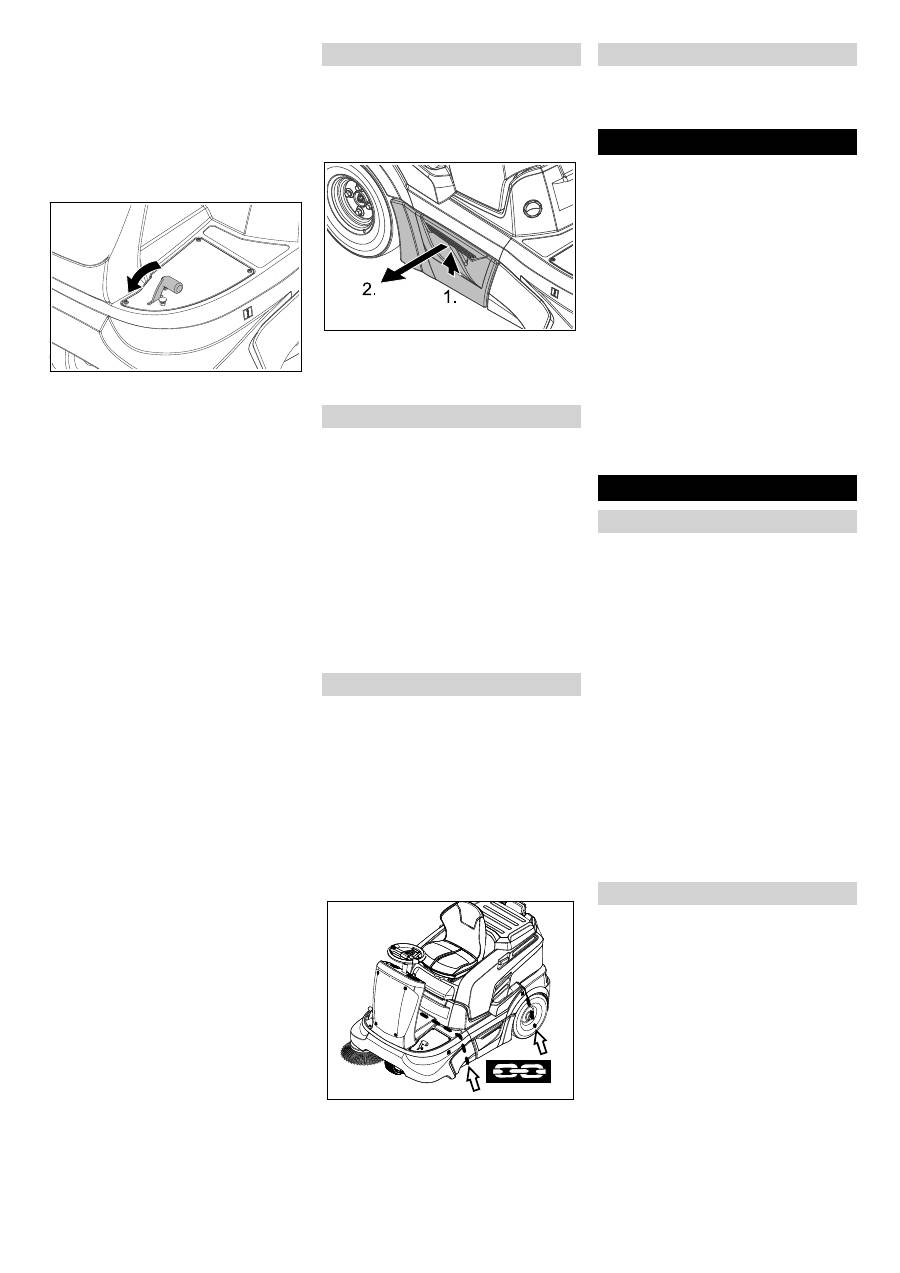 2.
1.