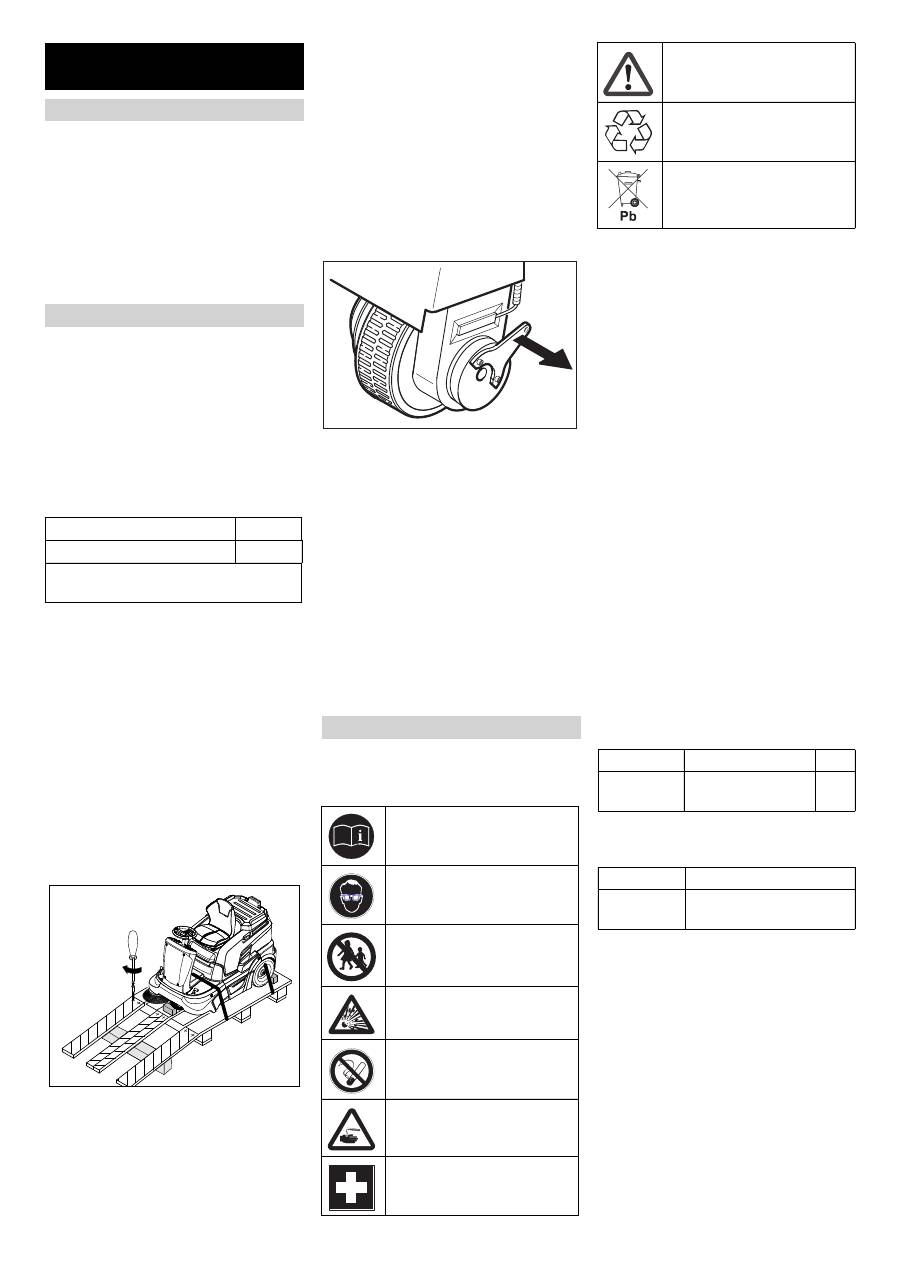 Pb