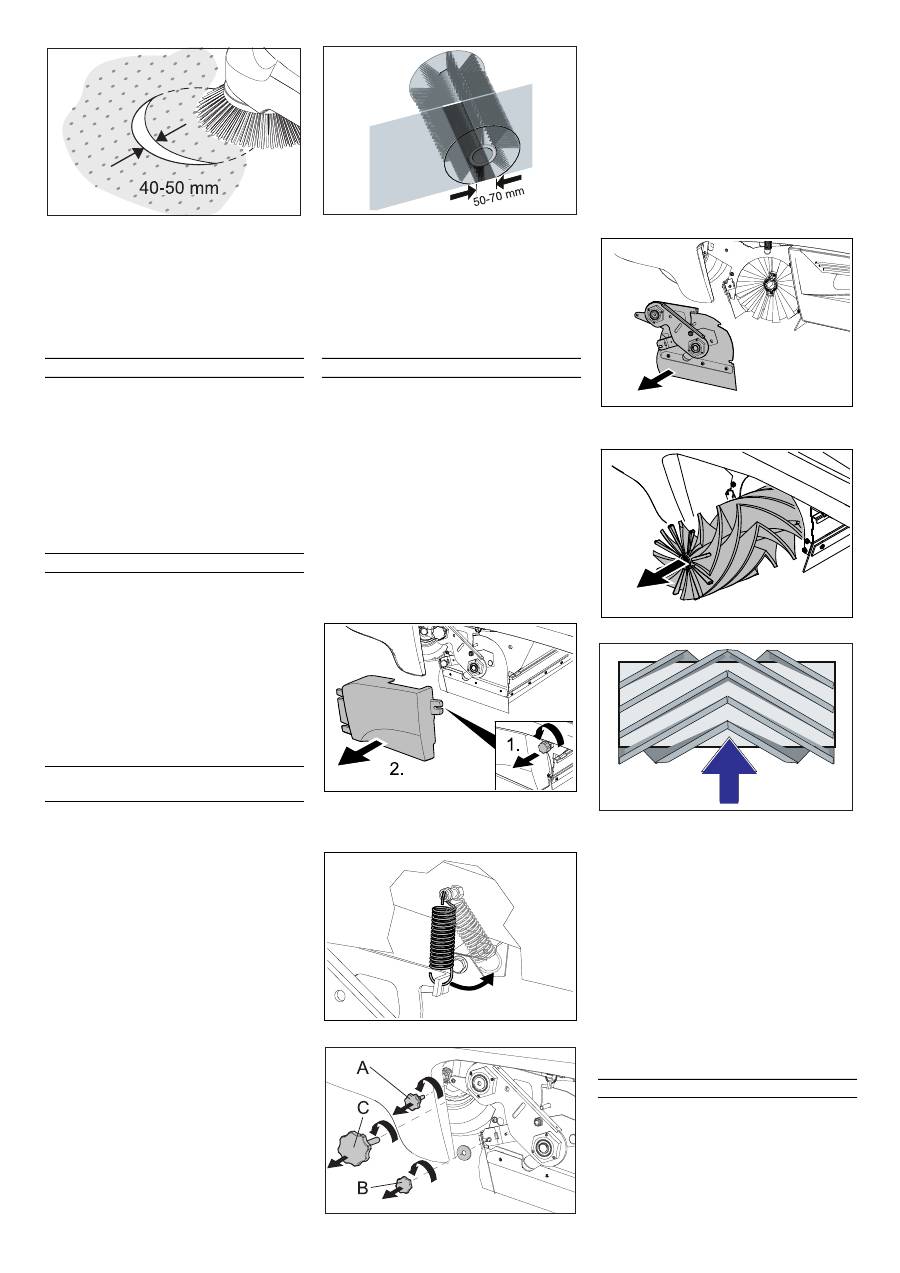 40-50 mm

50-70 mm

1.

2.

A

C

B