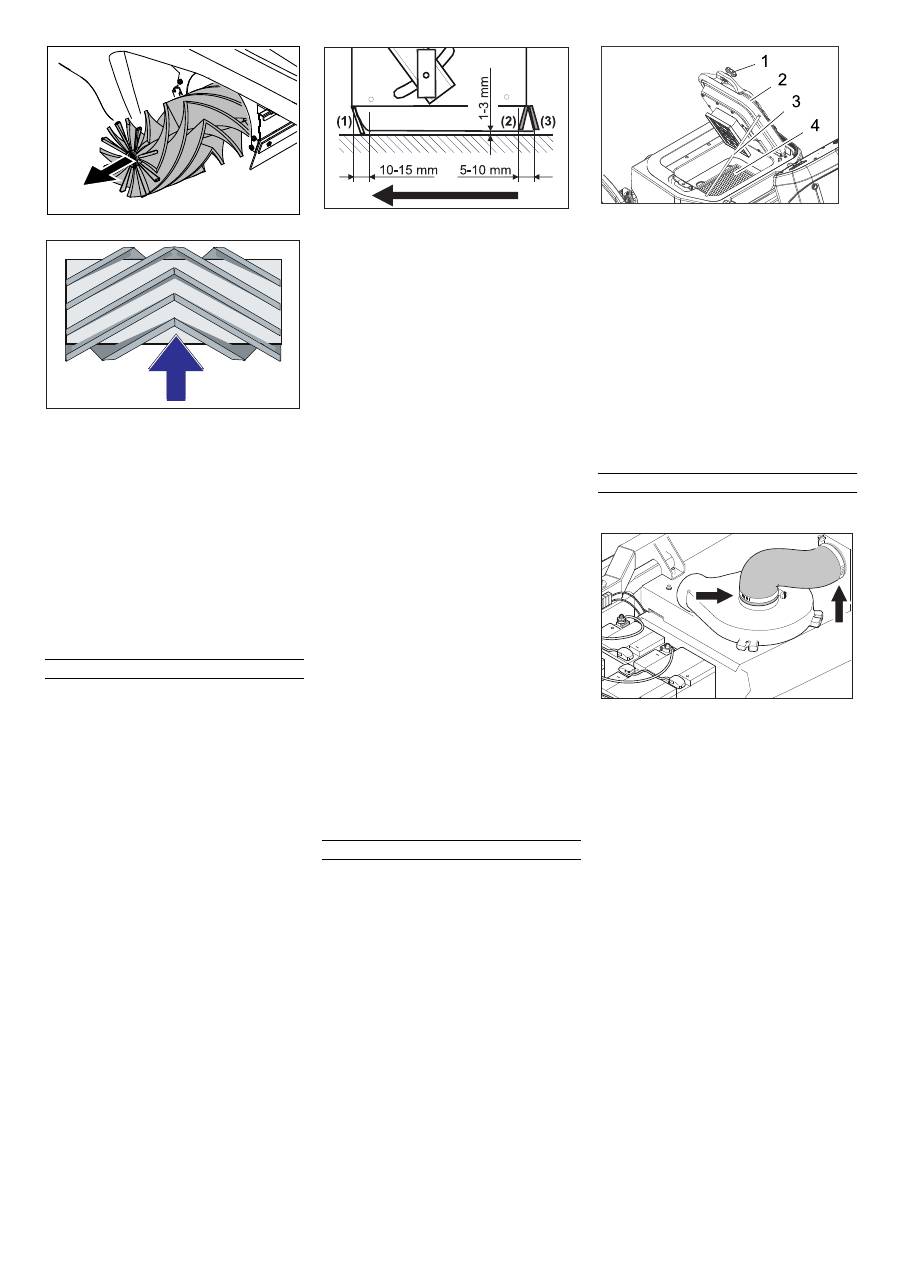 (1)
1-3 mm
(2)
(3)
10-15 mm
5-10 mm

1
2
3
4