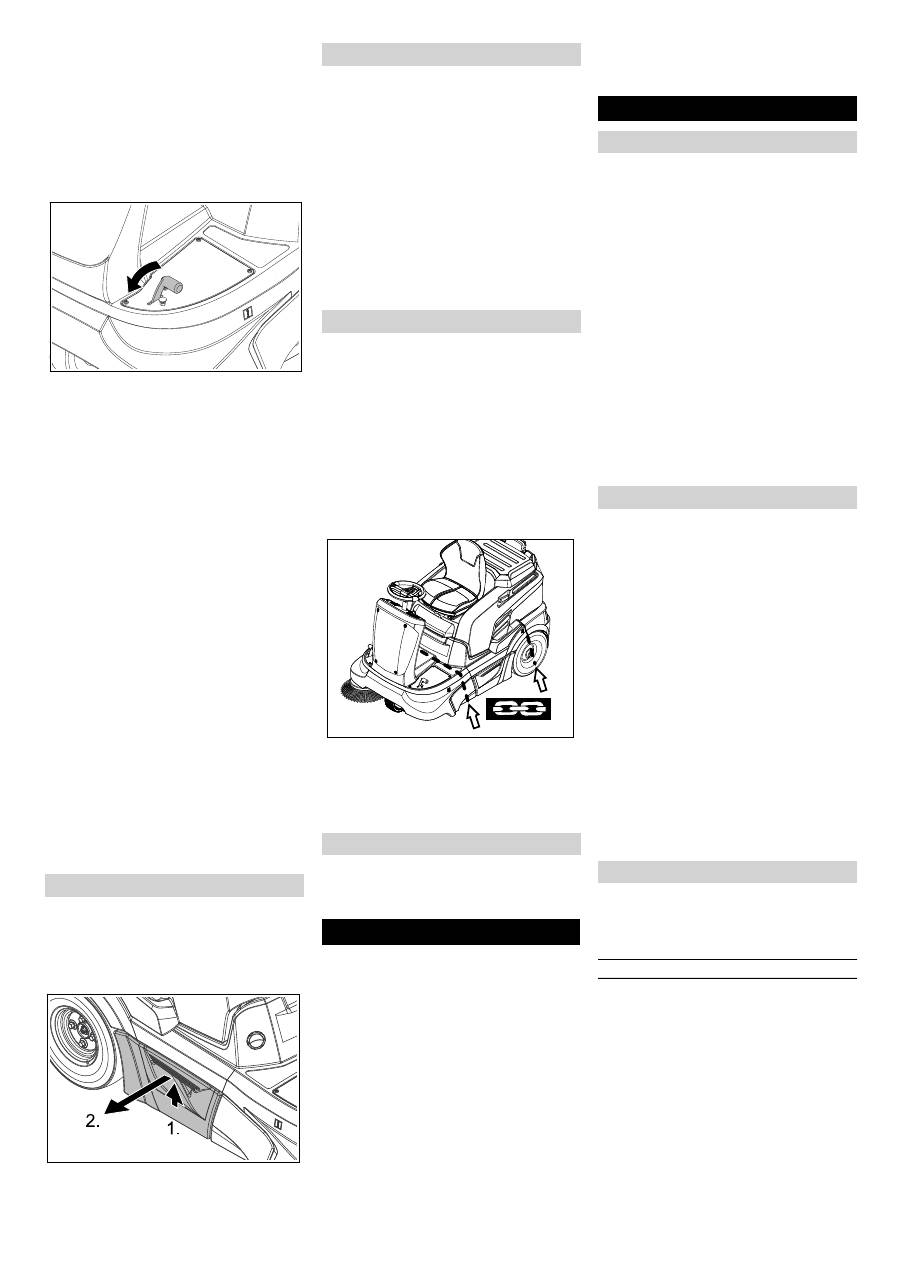 2.

1.