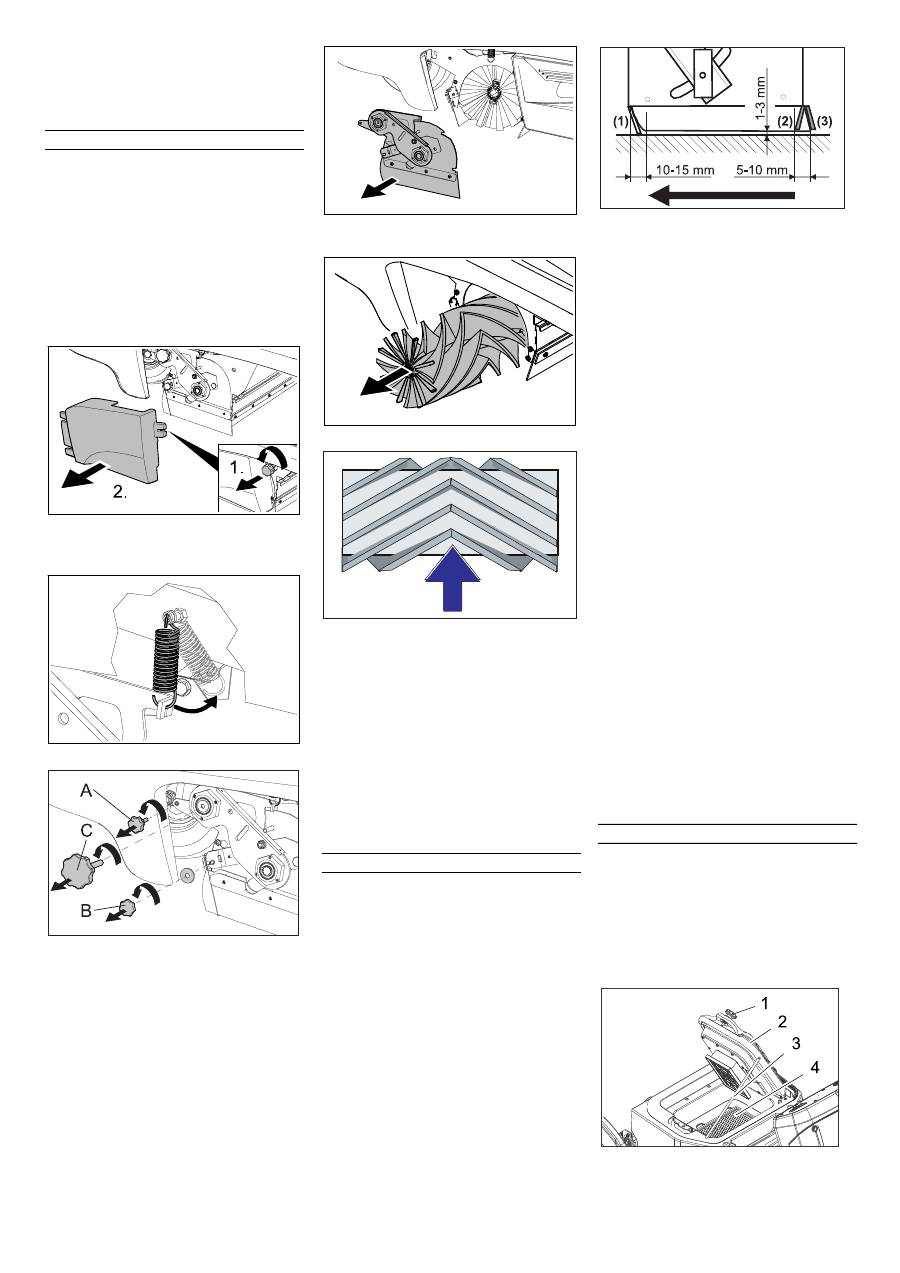 1.

2.

A

C

B

1-3 mm

(1)

(2)

(3)

10-15 mm

5-10 mm

1

2

3

4