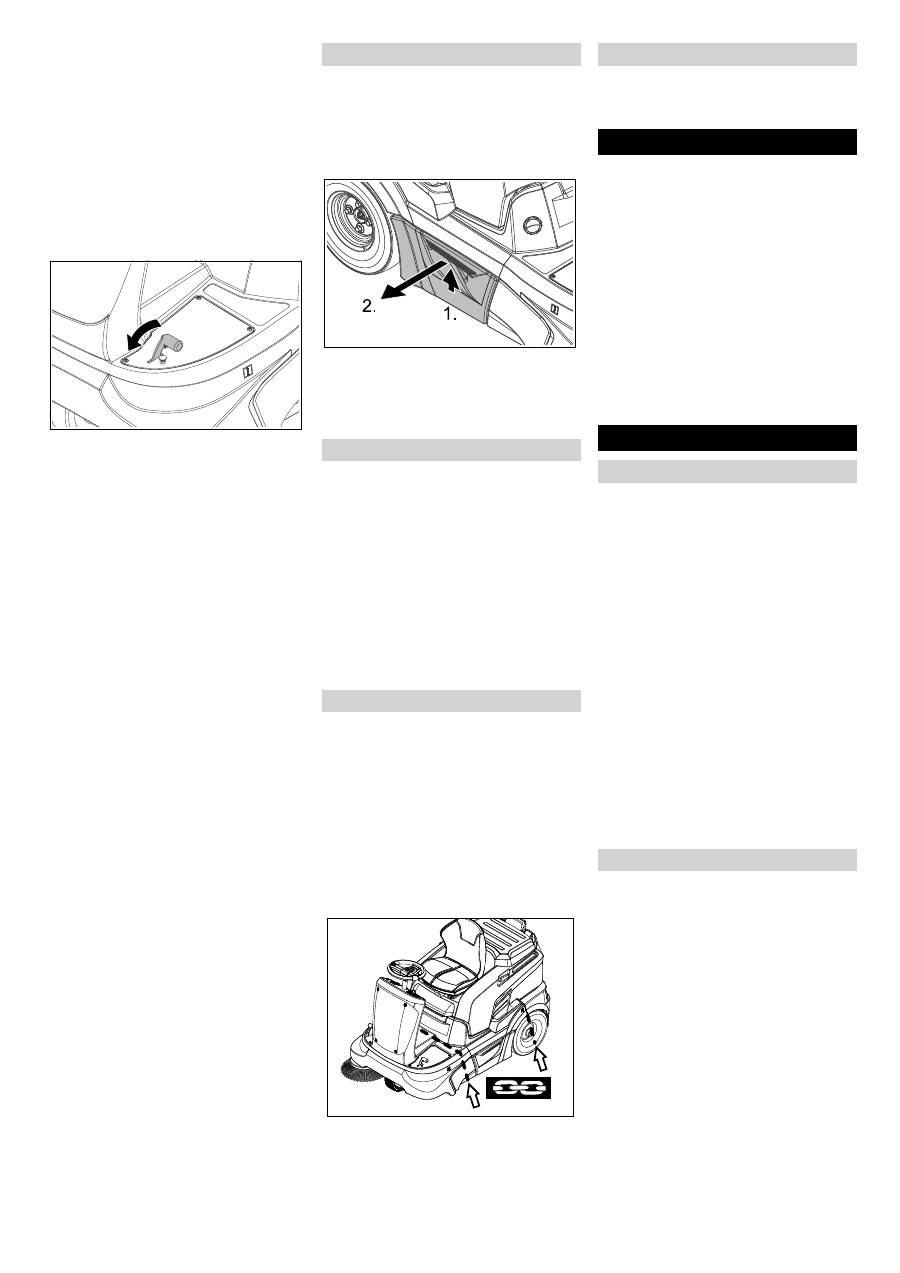 2.

1.