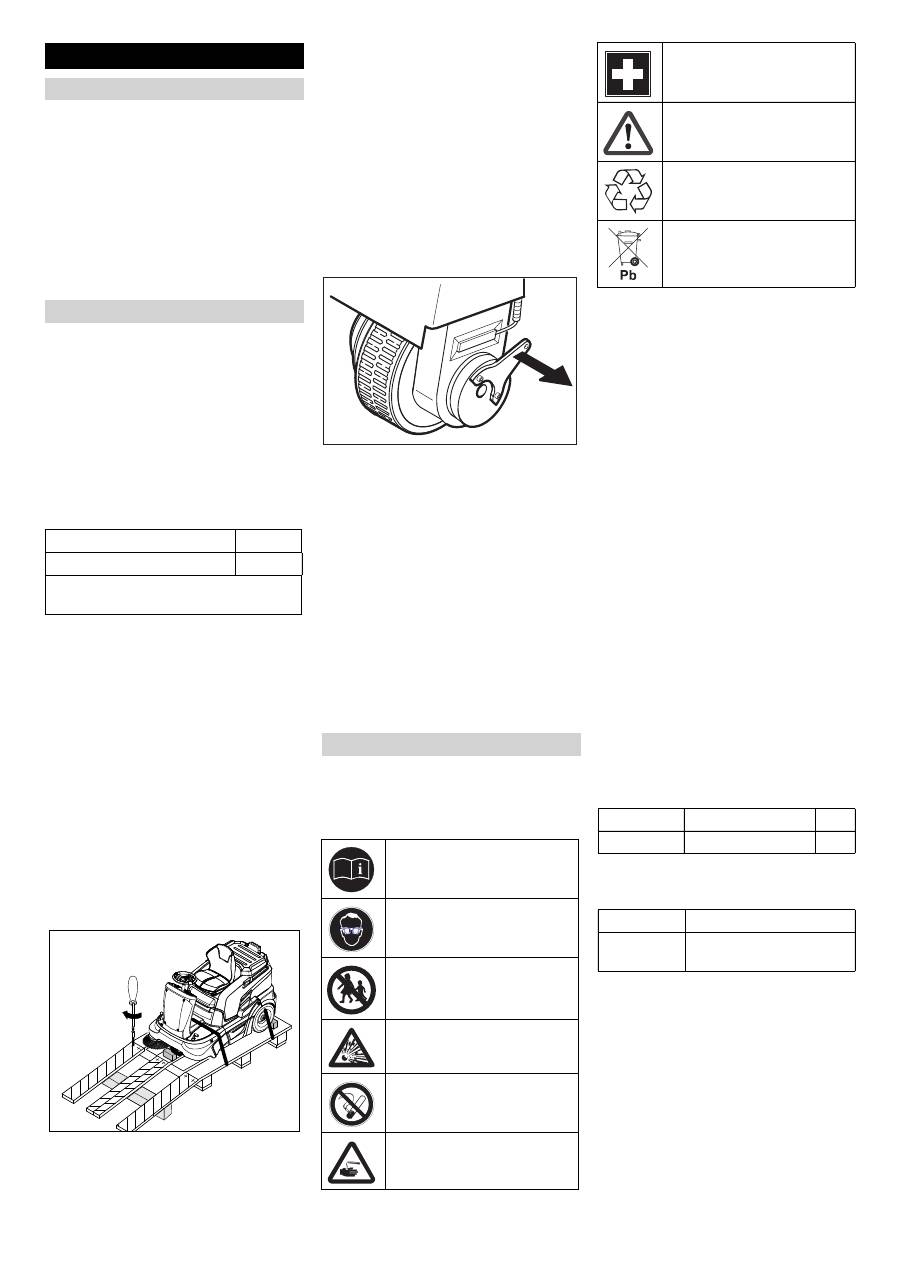 Pb