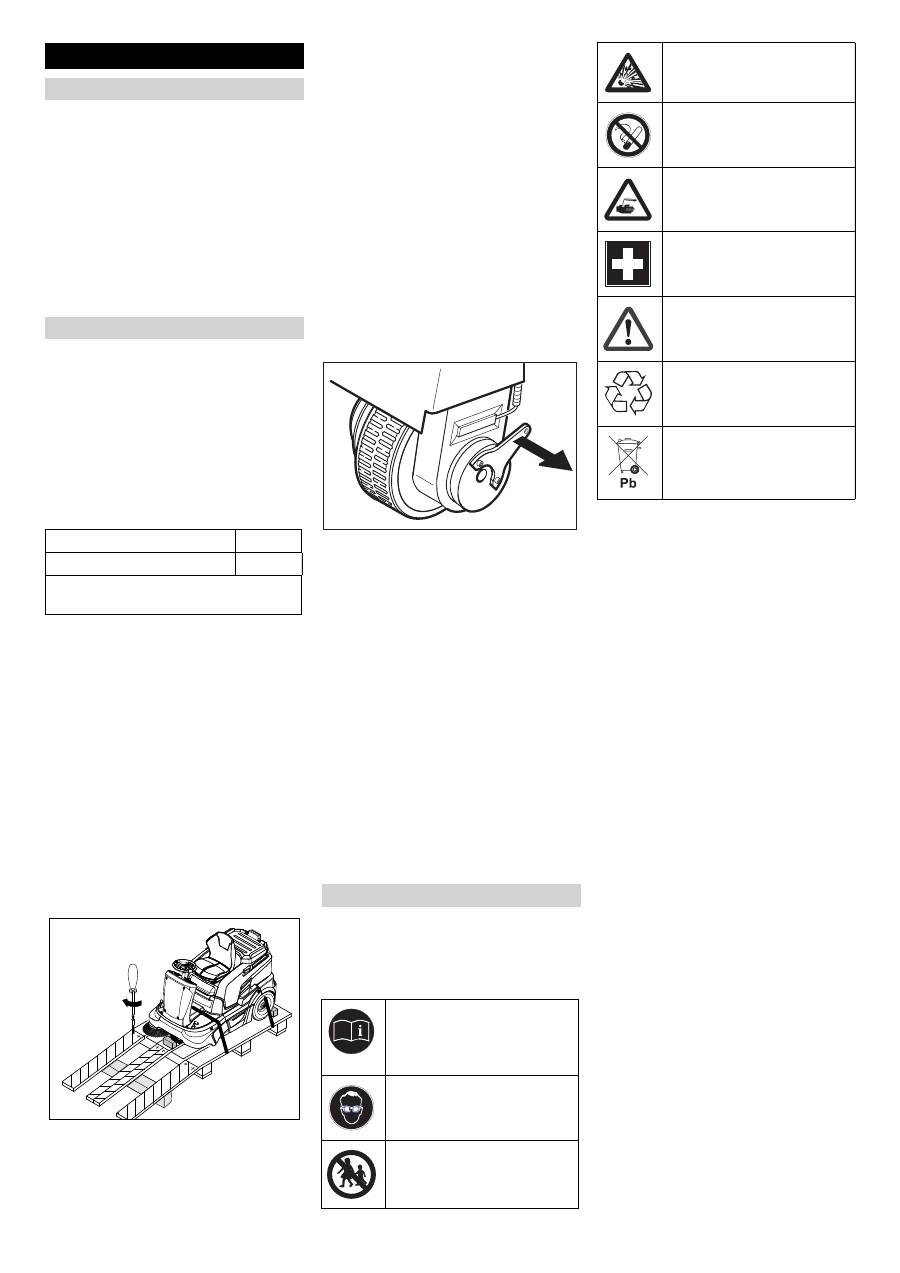 Pb