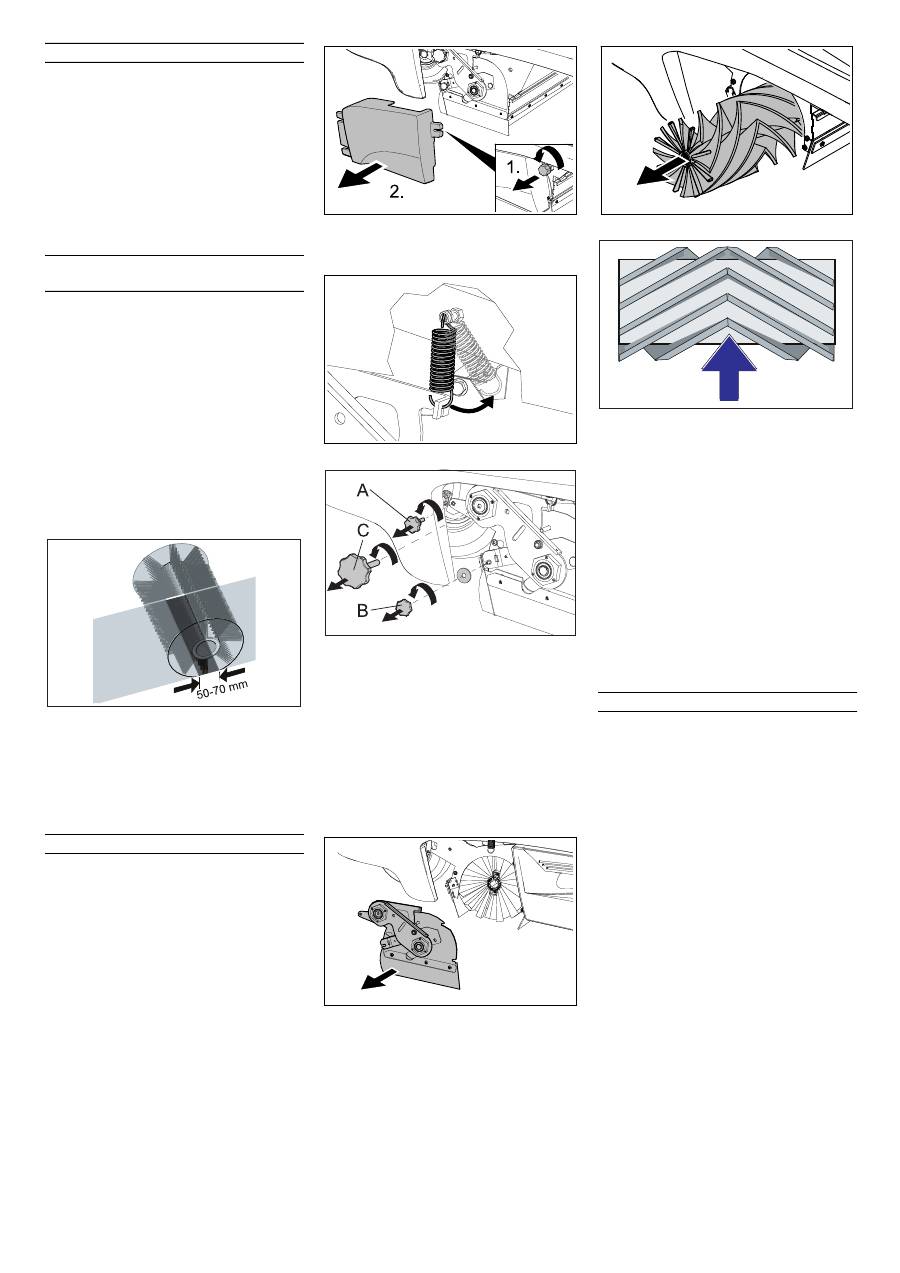 1.

2.

A

C

B

50-70 mm