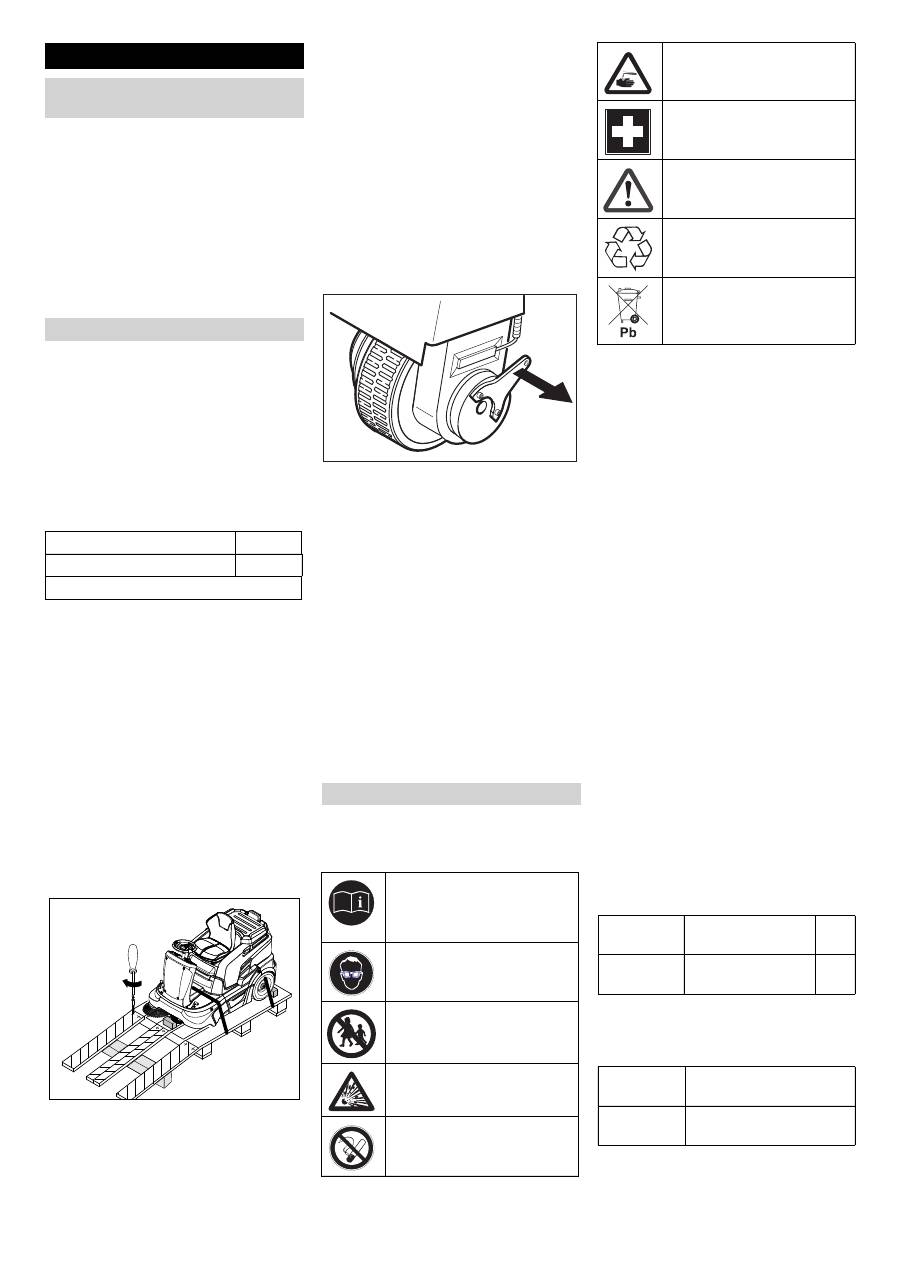 Pb