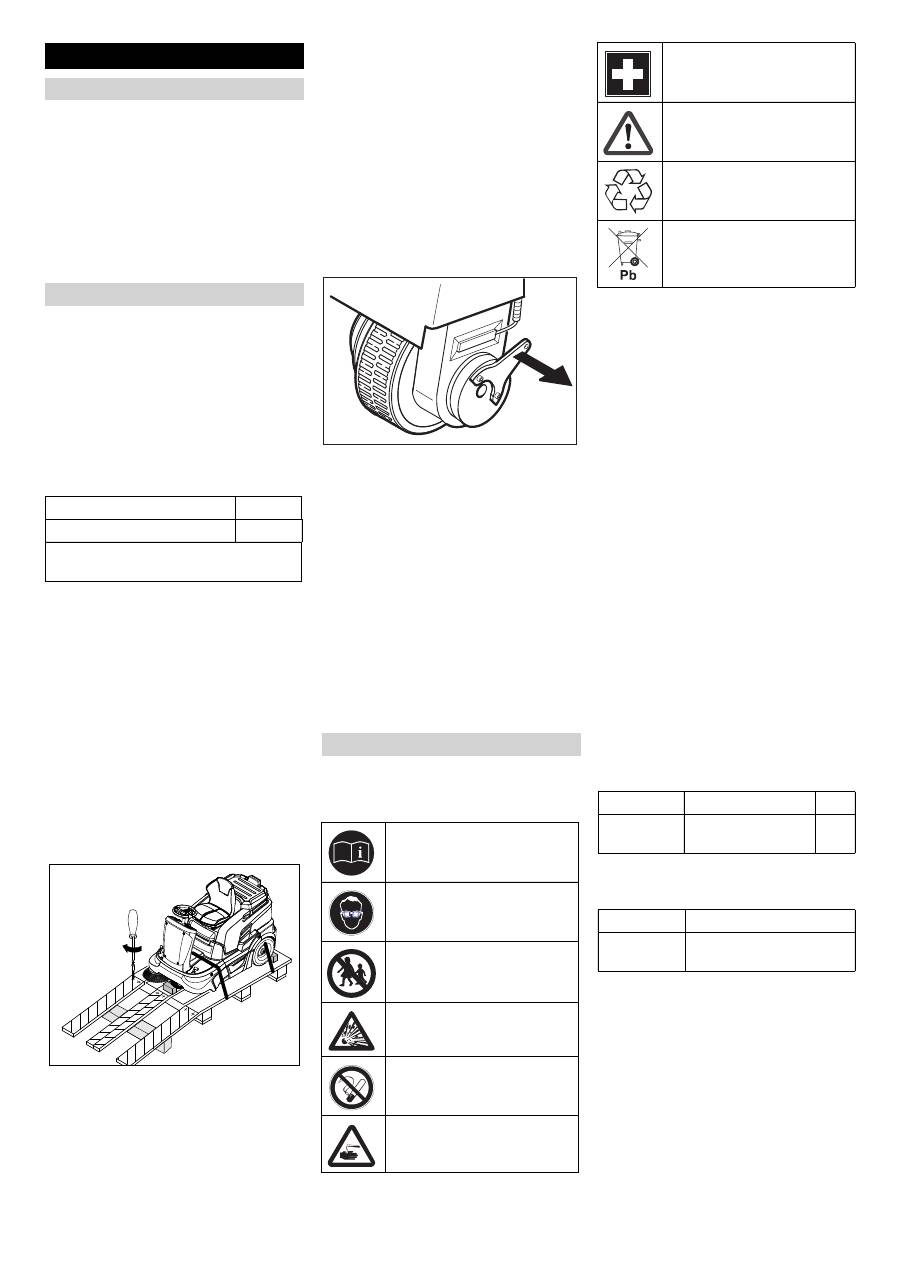 Pb