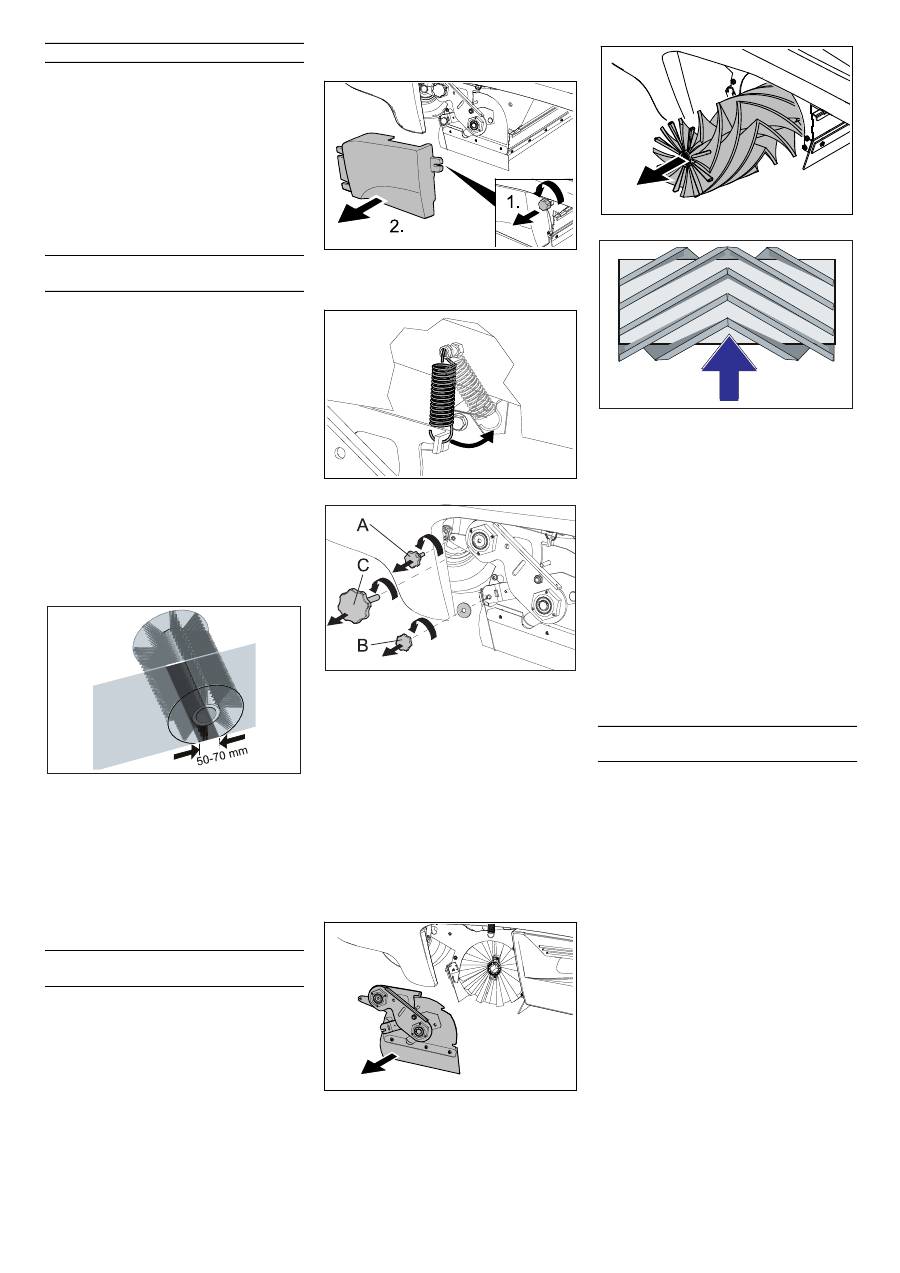 1.

2.

A

C

B

50-70 mm