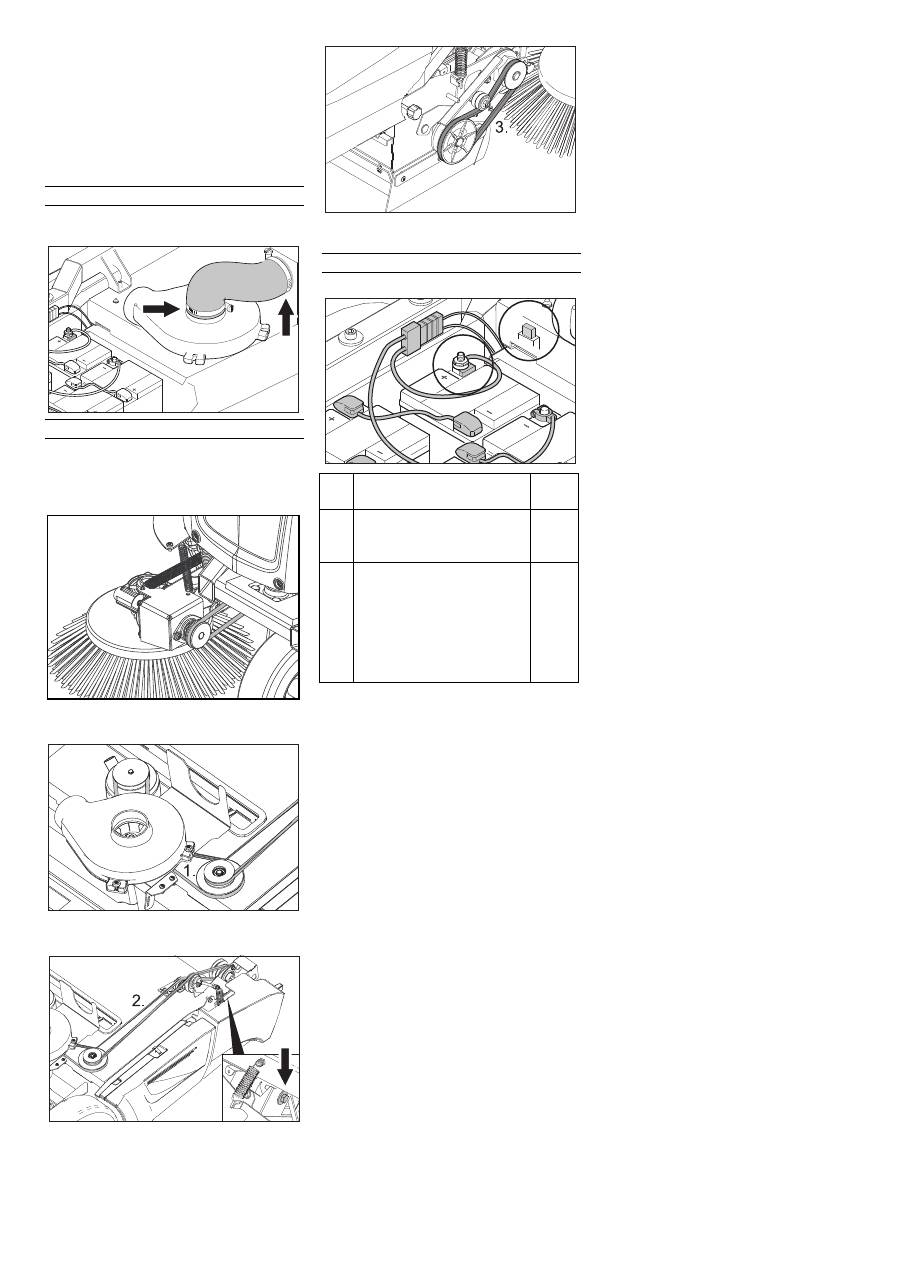 3.

1.

2.